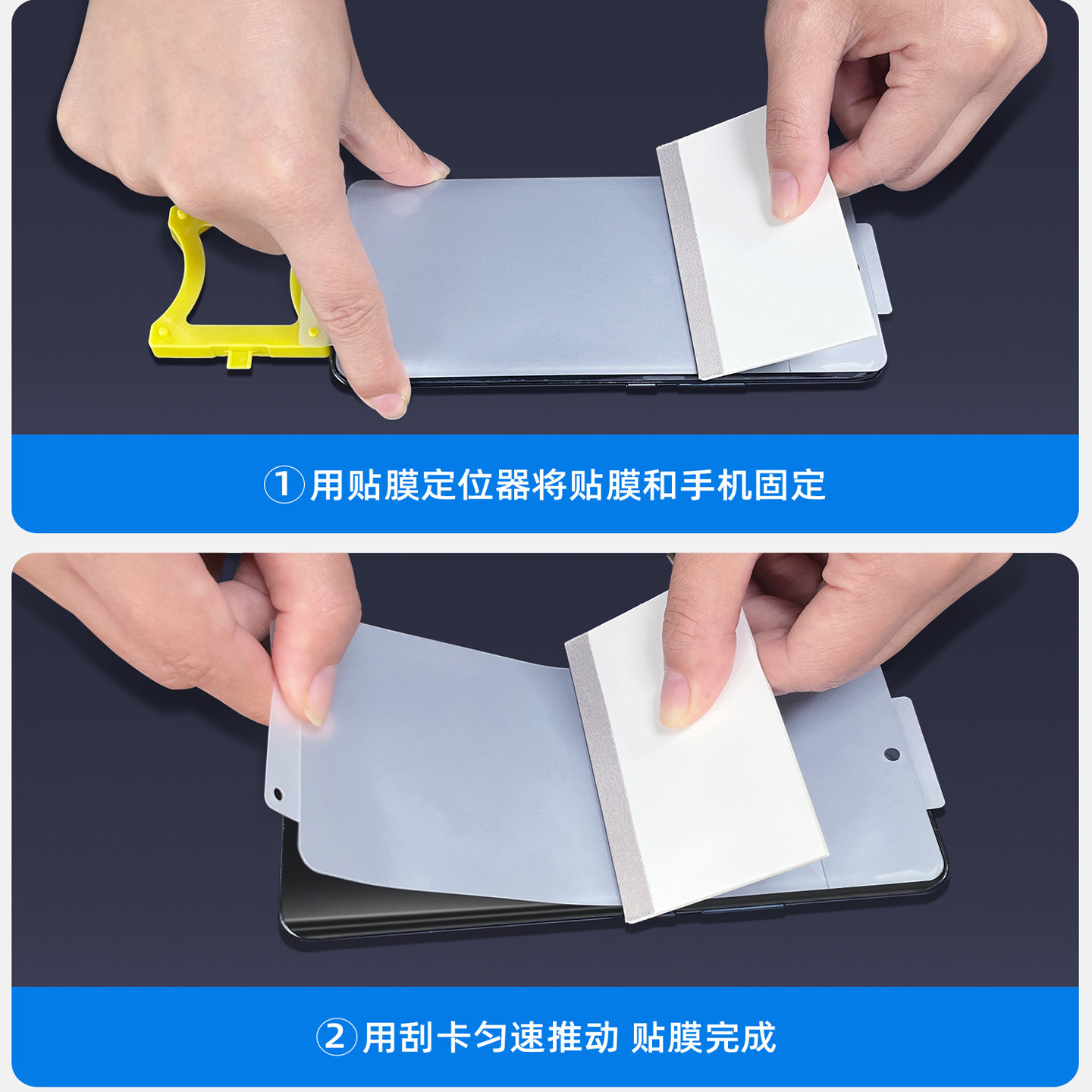 ①用贴膜定位器将贴膜和手机固定

②用刮卡匀速推动 贴膜完成