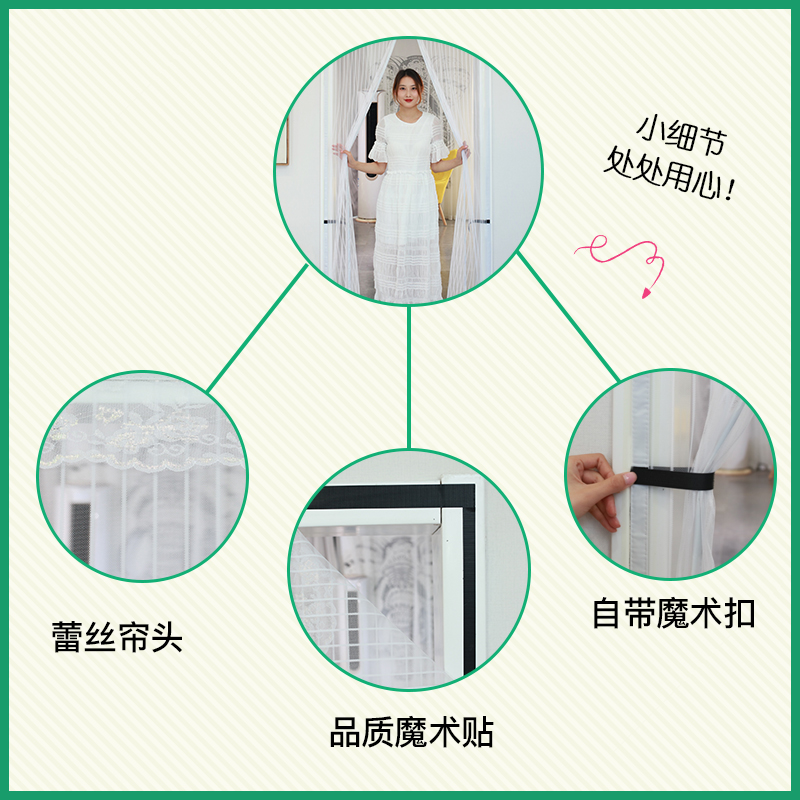 小细节
处处用心！

蕾丝帘头

品质魔术贴

自带魔术扣