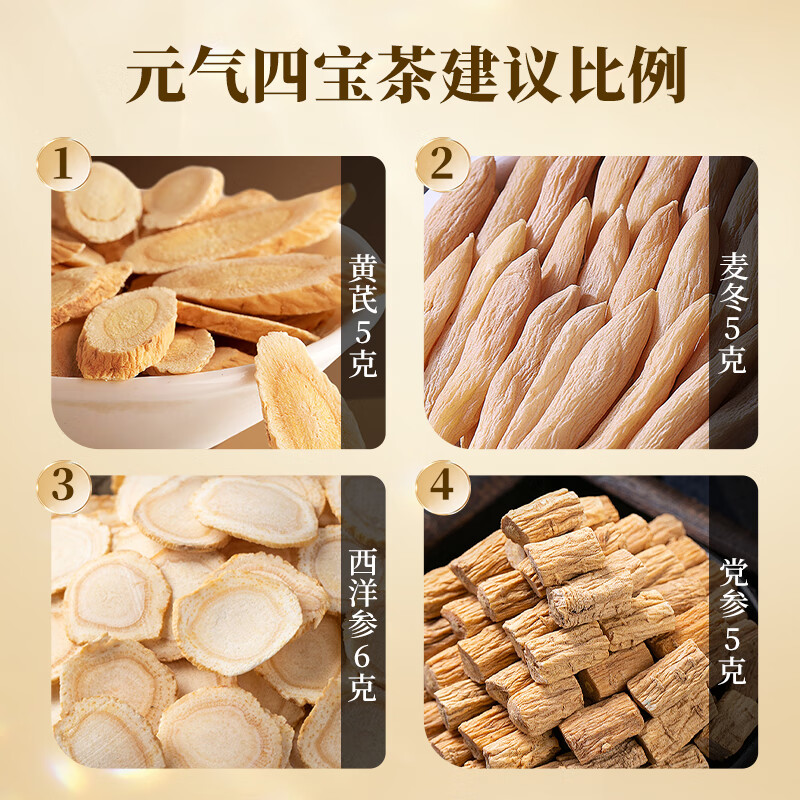 元气四宝茶建议比例

1
黄芪5克

2
麦冬5克

3
西洋参6克

4
党参5克