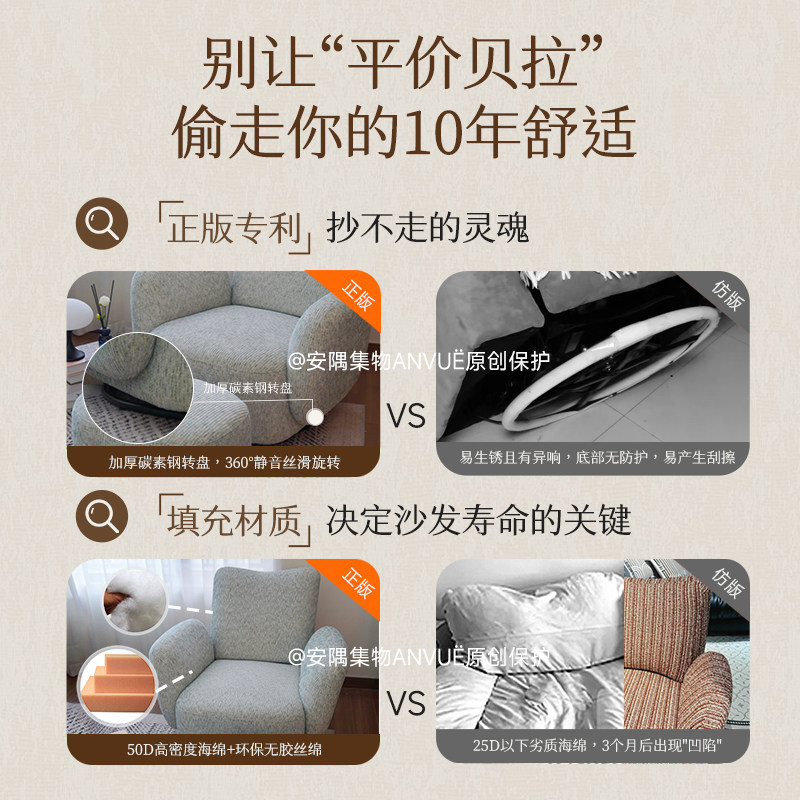 别让“平价贝拉”
偷走你的10年舒适

「正版专利」抄不走的灵魂

正版

加厚碳素钢转盘

@安隅集物ANVUË原创保护

加厚碳素钢转盘，360°静音丝滑旋转

VS

仿版

易生锈且有异响，底部无防护，易产生刮擦

「填充材质」决定沙发寿命的关键

正版

@安隅集物ANVUË原创保护

50D高密度海绵+环保无胶丝绵

VS

仿版

25D以下劣质海绵，3个月后出现"凹陷"