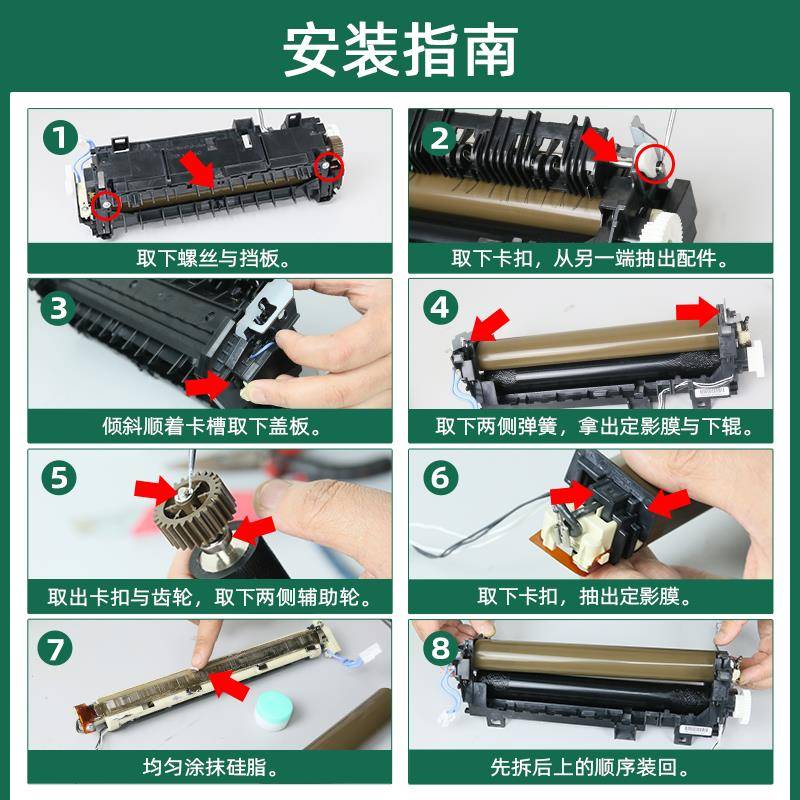 安装指南

1
取下螺丝与挡板。

2
取下卡扣，从另一端抽出配件。

3
倾斜顺着卡槽取下盖板。

4
取下两侧弹簧，拿出定影膜与下辊。

5
取出卡扣与齿轮，取下两侧辅助轮。

6
取下卡扣，抽出定影膜。

7
均匀涂抹硅脂。

8
先拆后上的顺序装回。