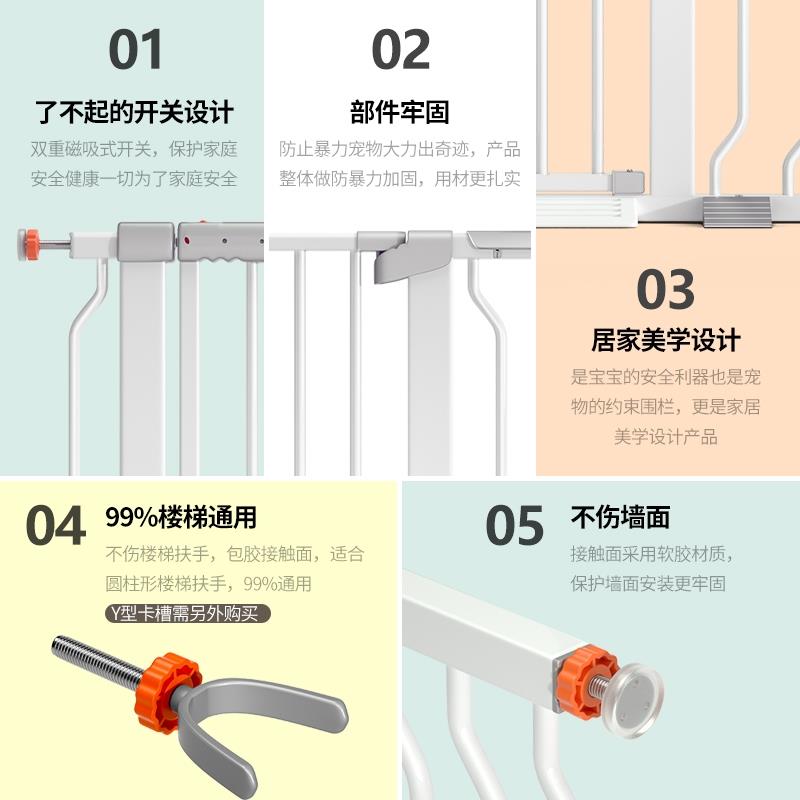 01

了不起的开关设计

双重磁吸式开关，保护家庭安全健康一切为了家庭安全

02

部件牢固

防止暴力宠物大力出奇迹，产品整体做防暴力加固，用材更扎实

03

居家美学设计

是宝宝的安全利器也是宠物的约束围栏，更是家居美学设计产品

04

99%楼梯通用

不伤楼梯扶手，包胶接触面，适合圆柱形楼梯扶手，99%通用

Y型卡槽需另外购买

05

不伤墙面

接触面采用软胶材质，保护墙面安装更牢固