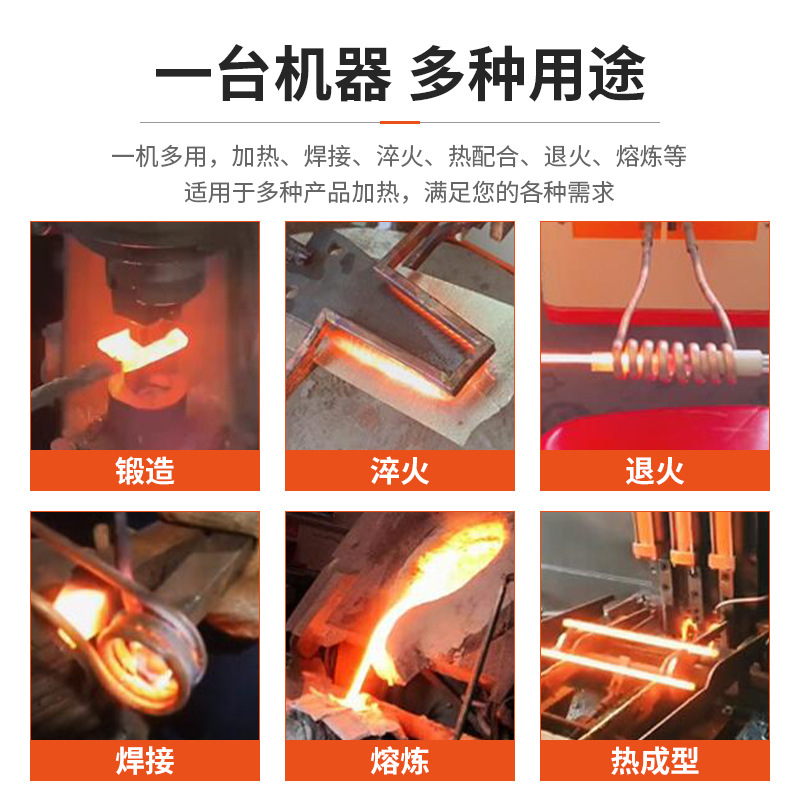 一台机器 多种用途

一机多用，加热、焊接、淬火、热配合、退火、熔炼等
适用于多种产品加热，满足您的各种需求

锻造

淬火

退火

焊接

熔炼

热成型