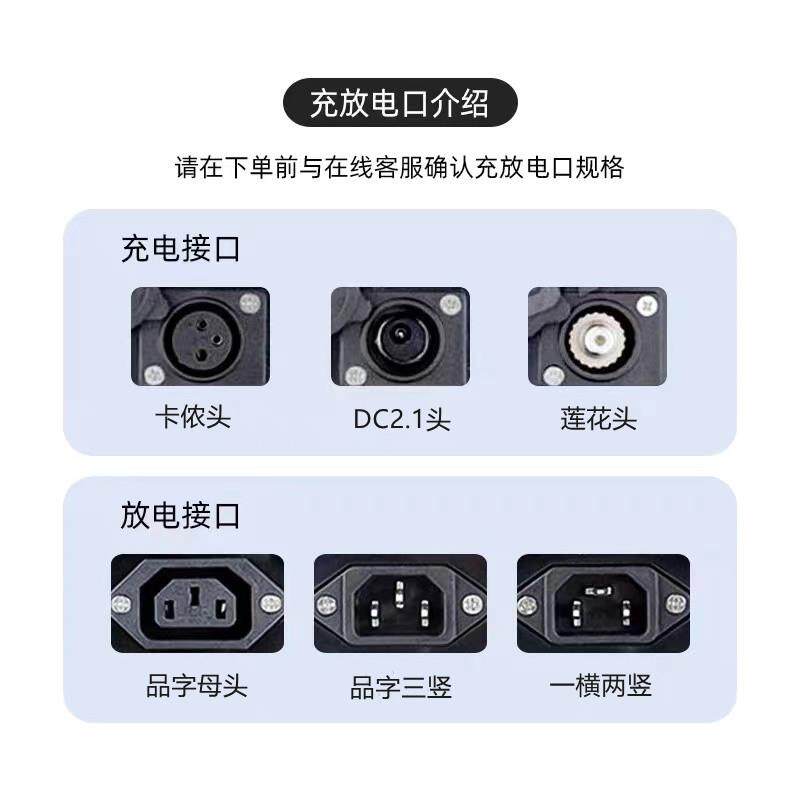 充放电口介绍

请在下单前与在线客服确认充放电口规格

充电接口

卡侬头

DC2.1头

莲花头

放电接口

品字母头

品字三竖

一横两竖