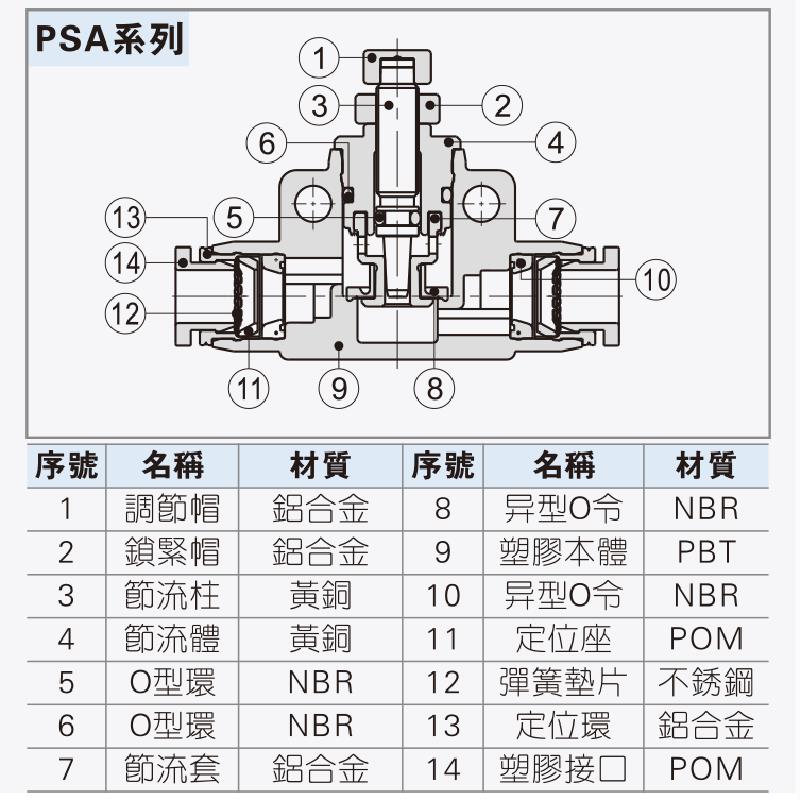 PSA系列

1
3
2
6
4
13
5
7
14
10
12
11
9
8

| 序號 | 名稱 | 材質 | 序號 | 名稱 | 材質 |
|---|---|---|---|---|---|
| 1 | 調節帽 | 鋁合金 | 8 | 异型O令 | NBR |
| 2 | 鎖緊帽 | 鋁合金 | 9 | 塑膠本體 | PBT |
| 3 | 節流柱 | 黃銅 | 10 | 异型O令 | NBR |
| 4 | 節流體 | 黃銅 | 11 | 定位座 | POM |
| 5 | O型環 | NBR | 12 | 彈簧墊片 | 不銹鋼 |
| 6 | O型環 | NBR | 13 | 定位環 | 鋁合金 |
| 7 | 節流套 | 鋁合金 | 14 | 塑膠接口 | POM |