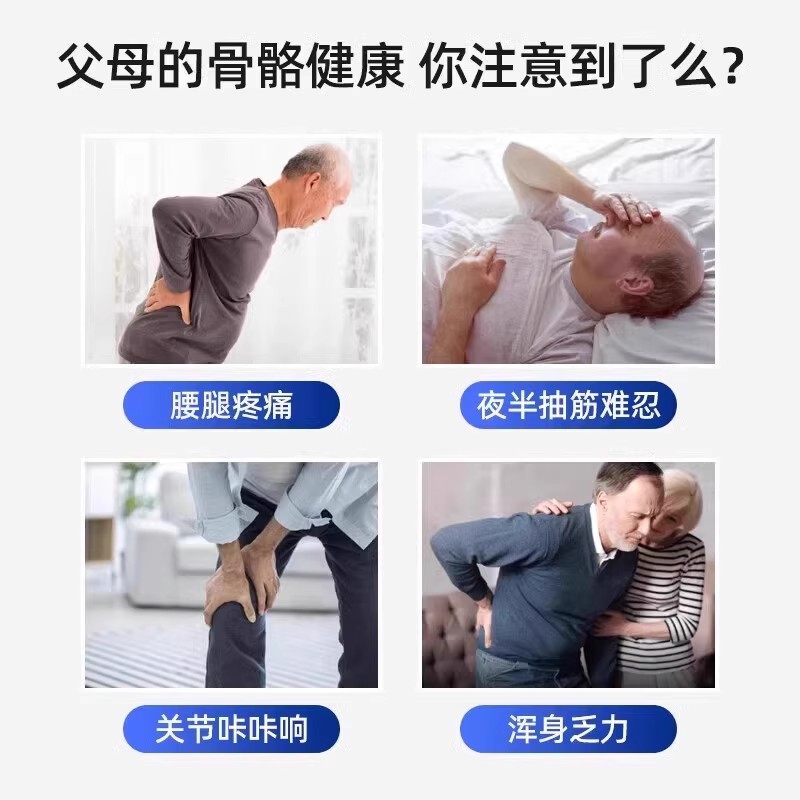 父母的骨骼健康 你注意到了么？

腰腿疼痛

夜半抽筋难忍

关节咔咔响

浑身乏力