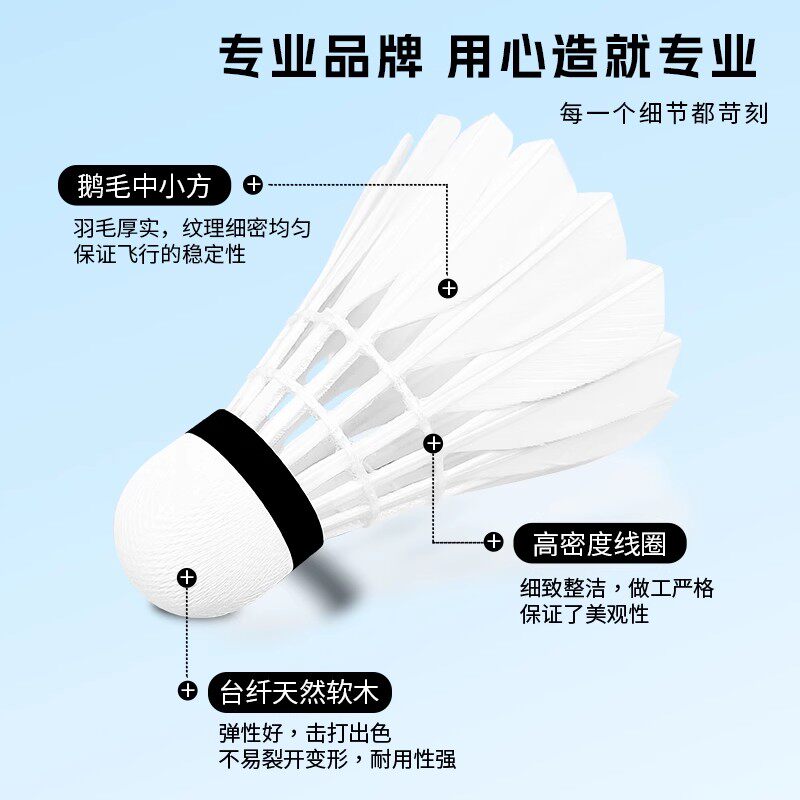 专业品牌 用心造就专业

每一个细节都苛刻

鹅毛中小方

羽毛厚实，纹理细密均匀
保证飞行的稳定性

高密度线圈

细致整洁，做工严格
保证了美观性

台纤天然软木

弹性好，击打出色
不易裂开变形，耐用性强