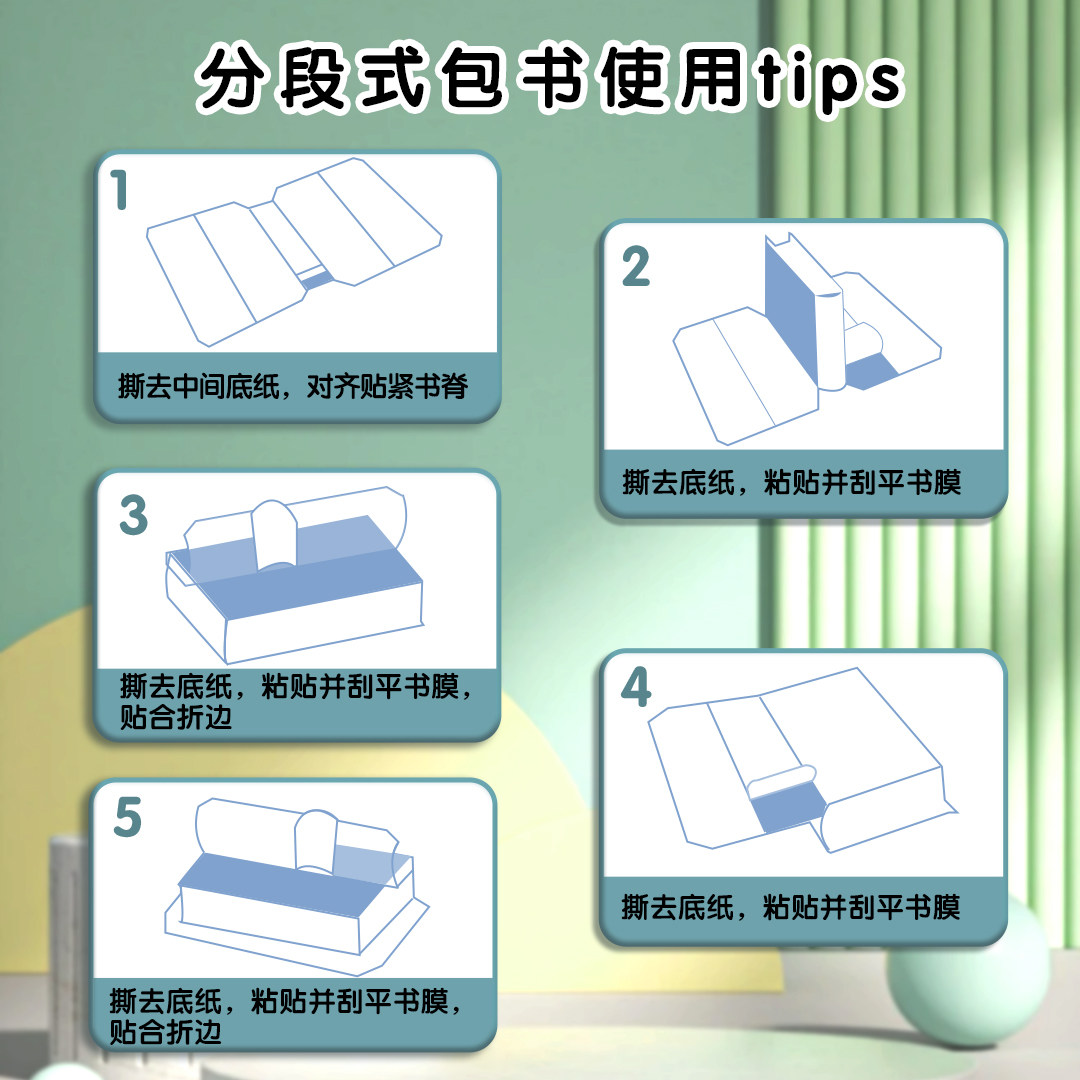 分段式包书使用tips

1
撕去中间底纸，对齐贴紧书脊

2
撕去底纸，粘贴并刮平书膜

3
撕去底纸，粘贴并刮平书膜，贴合折边

4
撕去底纸，粘贴并刮平书膜

5
撕去底纸，粘贴并刮平书膜，贴合折边