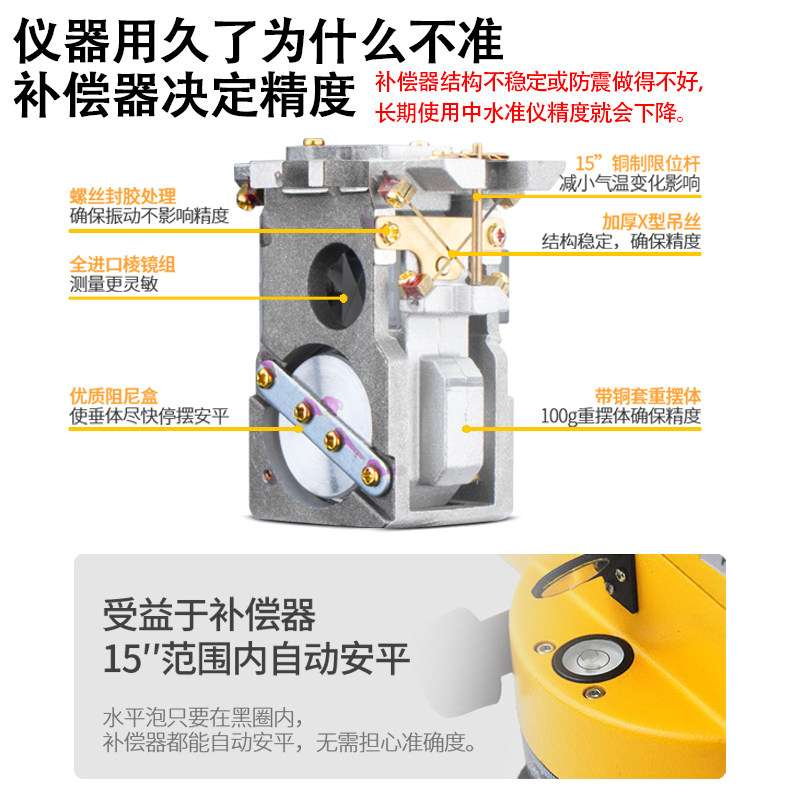 仪器用久了为什么不准
补偿器决定精度

补偿器结构不稳定或防震做得不好，长期使用中水准仪精度就会下降。

螺丝封胶处理
确保振动不影响精度

全进口棱镜组
测量更灵敏

优质阻尼盒
使垂体尽快停摆安平

15”铜制限位杆
减小气温变化影响

加厚X型吊丝
结构稳定，确保精度

带铜套重摆体
100g重摆体确保精度

受益于补偿器
15″范围内自动安平

水平泡只要在黑圈内，
补偿器都能自动安平，无需担心准确度。