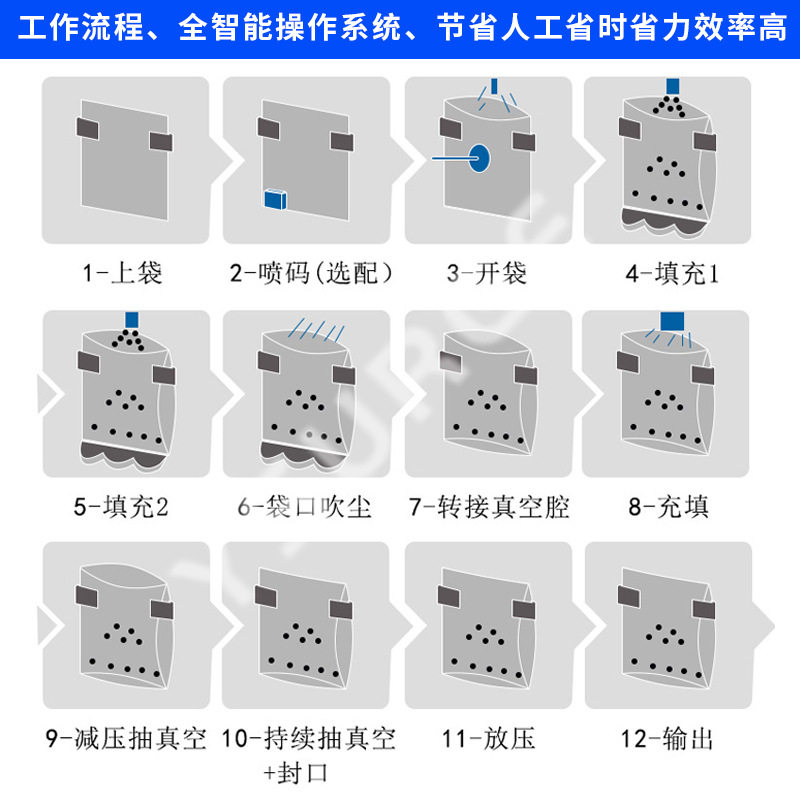 工作流程、全智能操作系统、节省人工省时省力效率高

1-上袋

2-喷码(选配)

3-开袋

4-填充1

5-填充2

6-袋口吹尘

7-转接真空腔

8-充填

9-减压抽真空

10-持续抽真空+封口

11-放压

12-输出