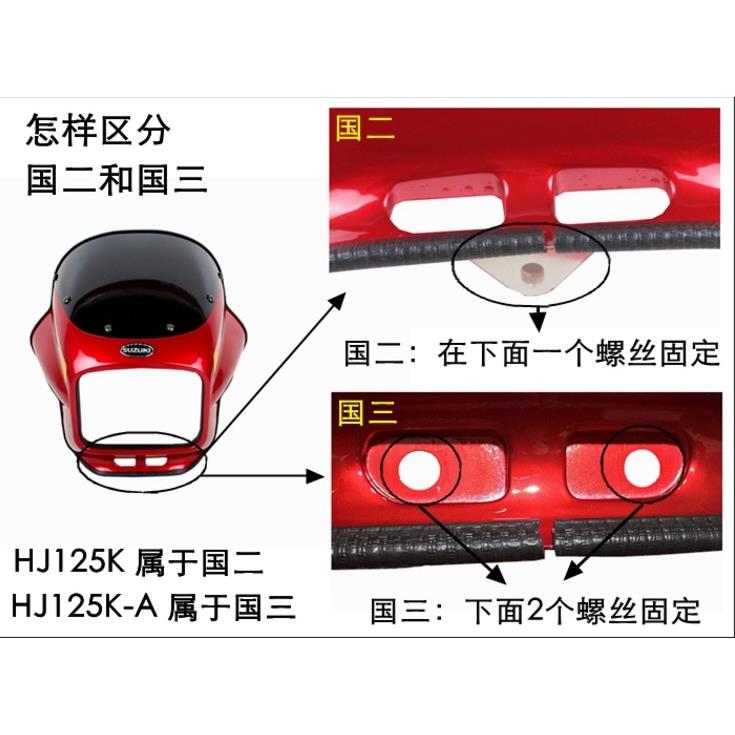 怎样区分
国二和国三

SUZUKI

HJ125K 属于国二
HJ125K-A 属于国三

国二

国二：在下面一个螺丝固定

国三

国三：下面2个螺丝固定