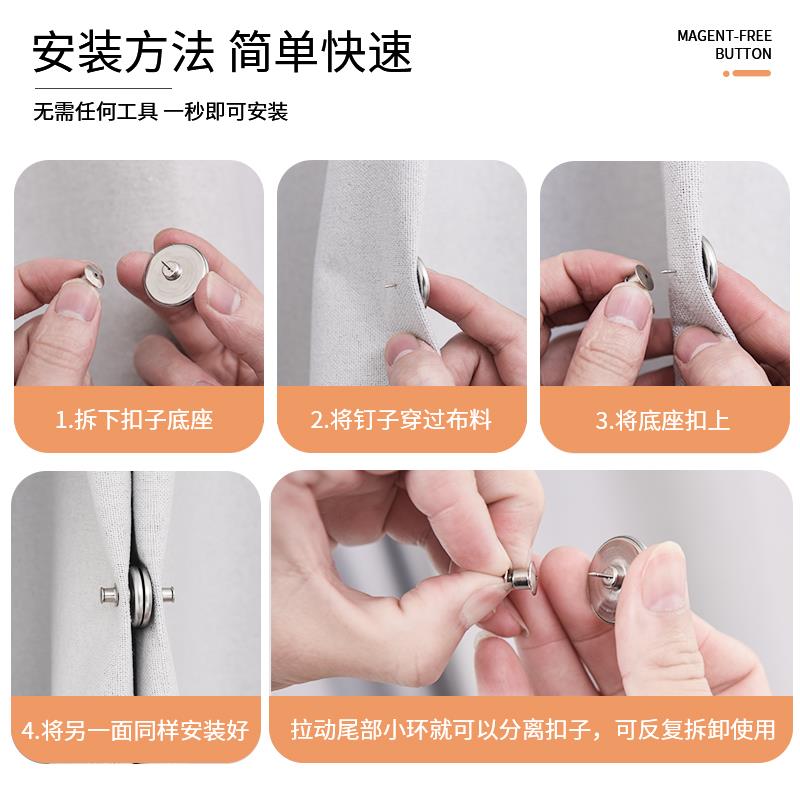 安装方法 简单快速

MAGENT-FREE BUTTON

无需任何工具 一秒即可安装

1.拆下扣子底座

2.将钉子穿过布料

3.将底座扣上

4.将另一面同样安装好

拉动尾部小环就可以分离扣子，可反复拆卸使用