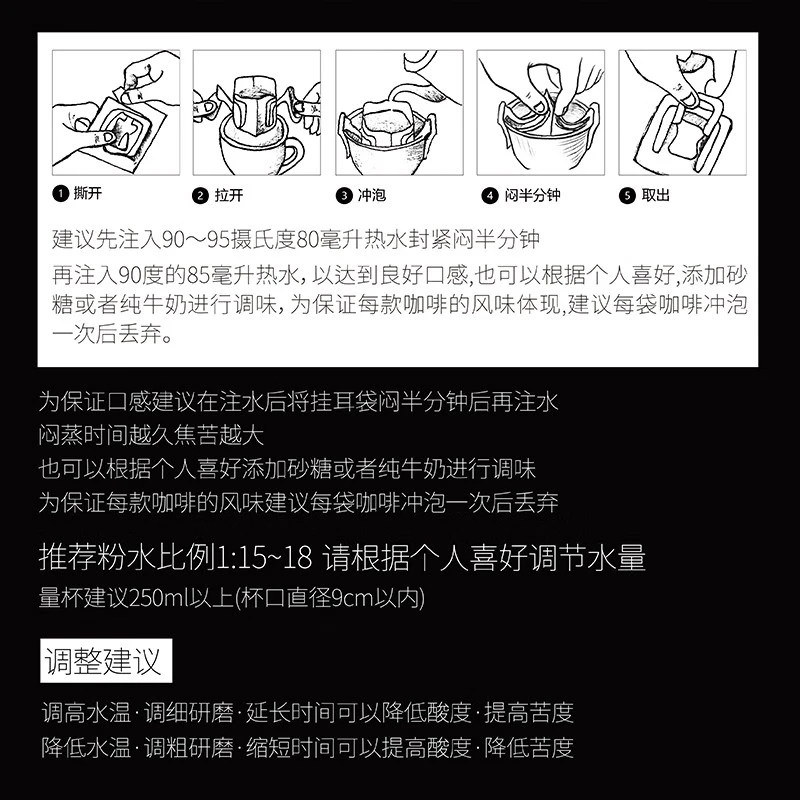 ❶ 撕开
❷ 拉开
❸ 冲泡
❹ 闷半分钟
❺ 取出

建议先注入90～95摄氏度80毫升热水封紧闷半分钟

再注入90度的85毫升热水，以达到良好口感,也可以根据个人喜好,添加砂糖或者纯牛奶进行调味，为保证每款咖啡的风味体现,建议每袋咖啡冲泡一次后丢弃。

为保证口感建议在注水后将挂耳袋闷半分钟后再注水
闷蒸时间越久焦苦越大
也可以根据个人喜好添加砂糖或者纯牛奶进行调味
为保证每款咖啡的风味建议每袋咖啡冲泡一次后丢弃

推荐粉水比例1:15~18 请根据个人喜好调节水量
量杯建议250ml以上(杯口直径9cm以内)

调整建议

调高水温·调细研磨·延长时间可以降低酸度·提高苦度
降低水温·调粗研磨·缩短时间可以提高酸度·降低苦度