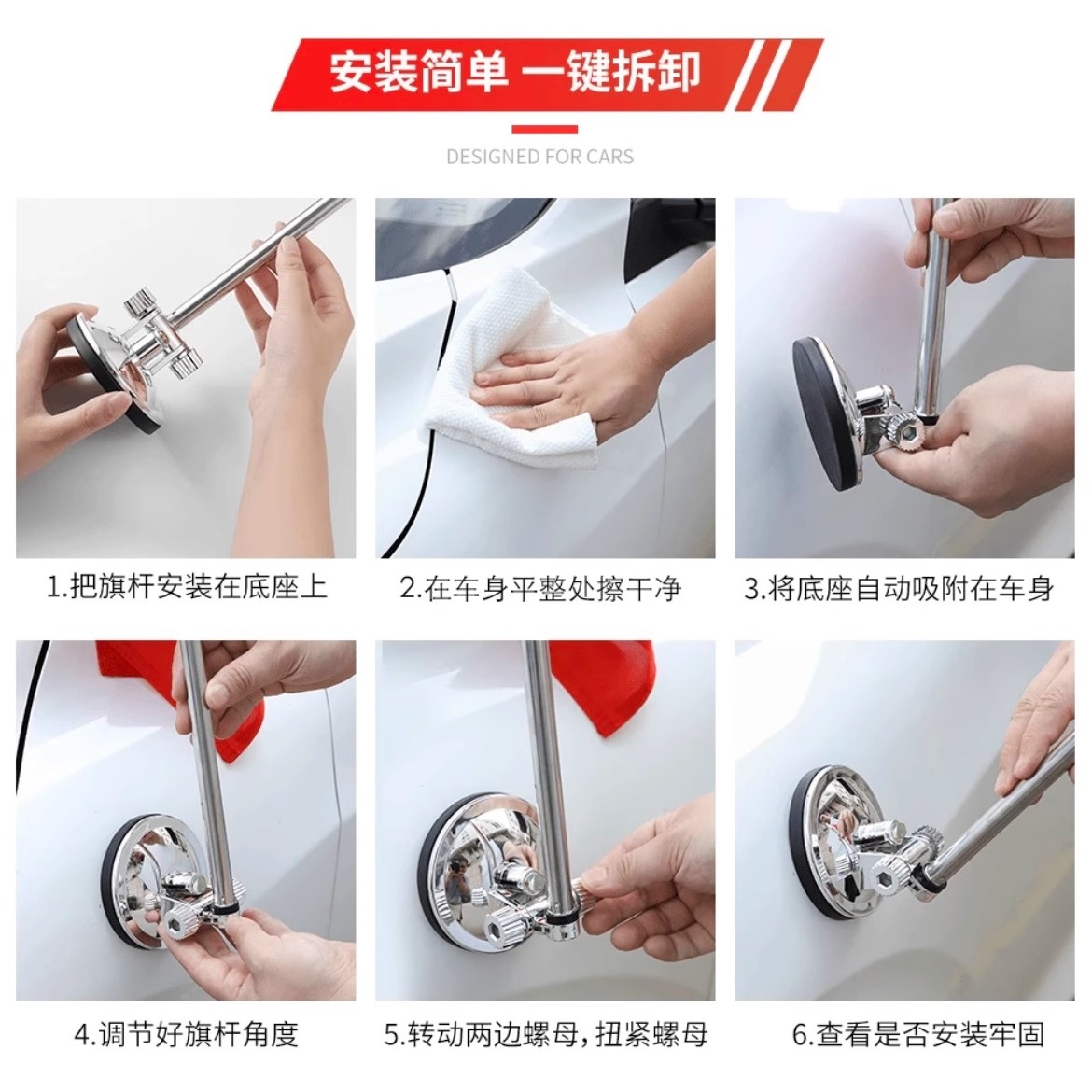 安装简单 一键拆卸

DESIGNED FOR CARS

1.把旗杆安装在底座上

2.在车身平整处擦干净

3.将底座自动吸附在车身

4.调节好旗杆角度

5.转动两边螺母，扭紧螺母

6.查看是否安装牢固