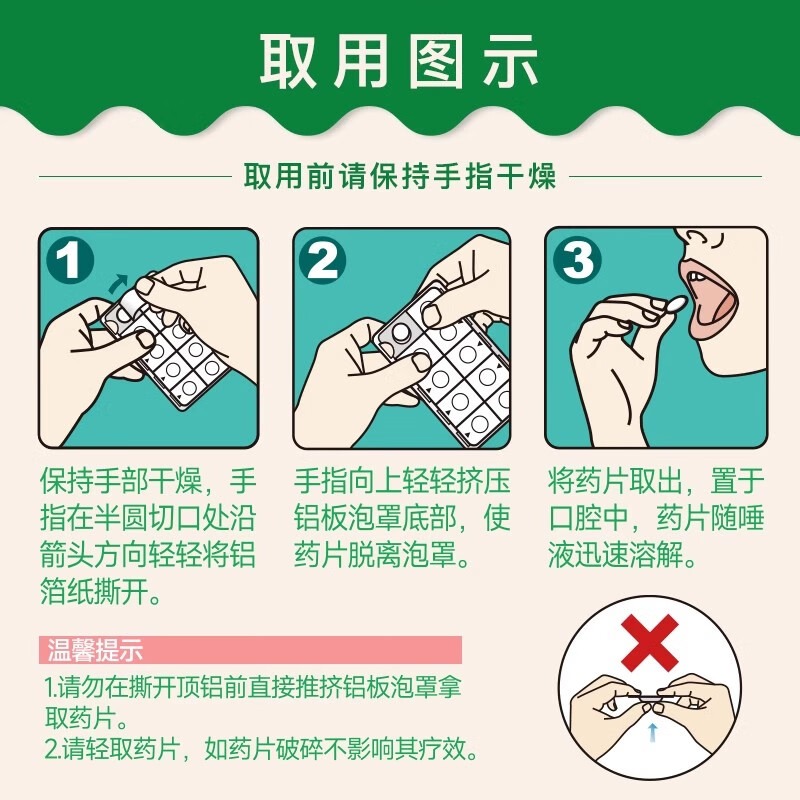 取用图示

取用前请保持手指干燥

1

保持手部干燥，手指在半圆切口处沿箭头方向轻轻将铝箔纸撕开。

2

手指向上轻轻挤压铝板泡罩底部，使药片脱离泡罩。

3

将药片取出，置于口腔中，药片随唾液迅速溶解。

温馨提示

1.请勿在撕开顶铝前直接推挤铝板泡罩拿取药片。

2.请轻取药片，如药片破碎不影响其疗效。