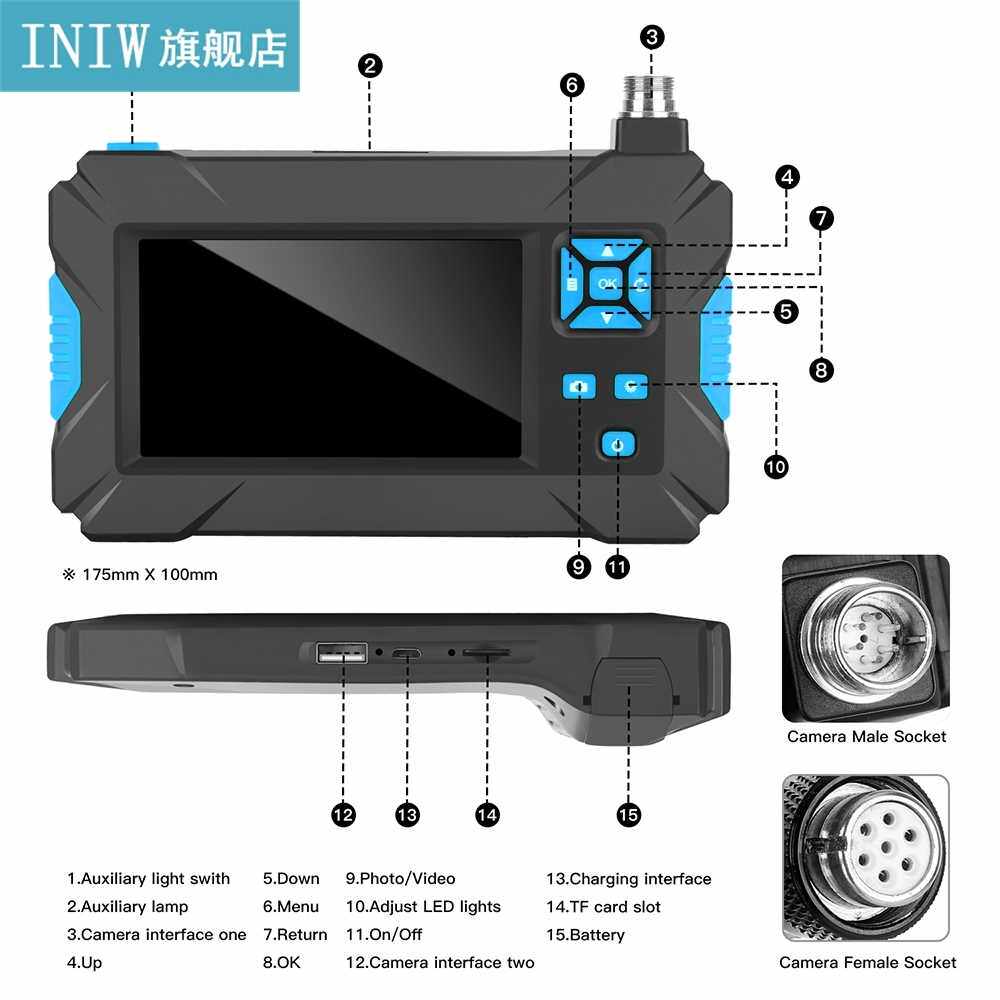 INIW 旗舰店

2
3
6
4
7
OK
5
8
10
9
11

※ 175mm X 100mm

Camera Male Socket

12
13
14
15

Camera Female Socket

1.Auxiliary light swith
2.Auxiliary lamp
3.Camera interface one
4.Up

5.Down
6.Menu
7.Return
8.OK

9.Photo/Video
10.Adjust LED lights
11.On/Off
12.Camera interface two

13.Charging interface
14.TF card slot
15.Battery