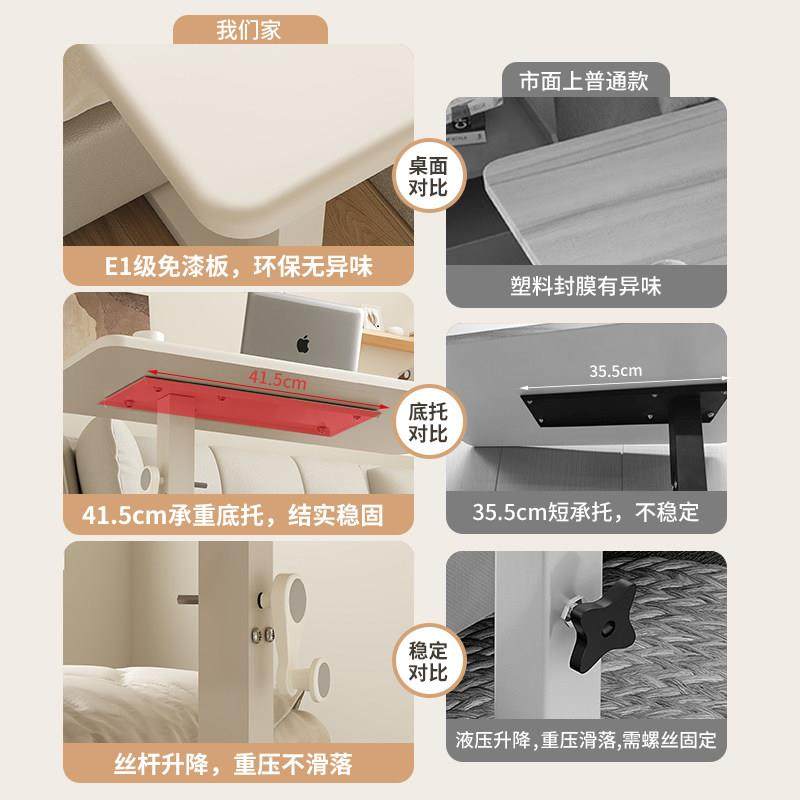 我们家

市面上普通款

桌面对比

E1级免漆板，环保无异味

塑料封膜有异味

41.5cm

35.5cm

底托对比

41.5cm承重底托，结实稳固

35.5cm短承托，不稳定

稳定对比

丝杆升降，重压不滑落

液压升降,重压滑落,需螺丝固定