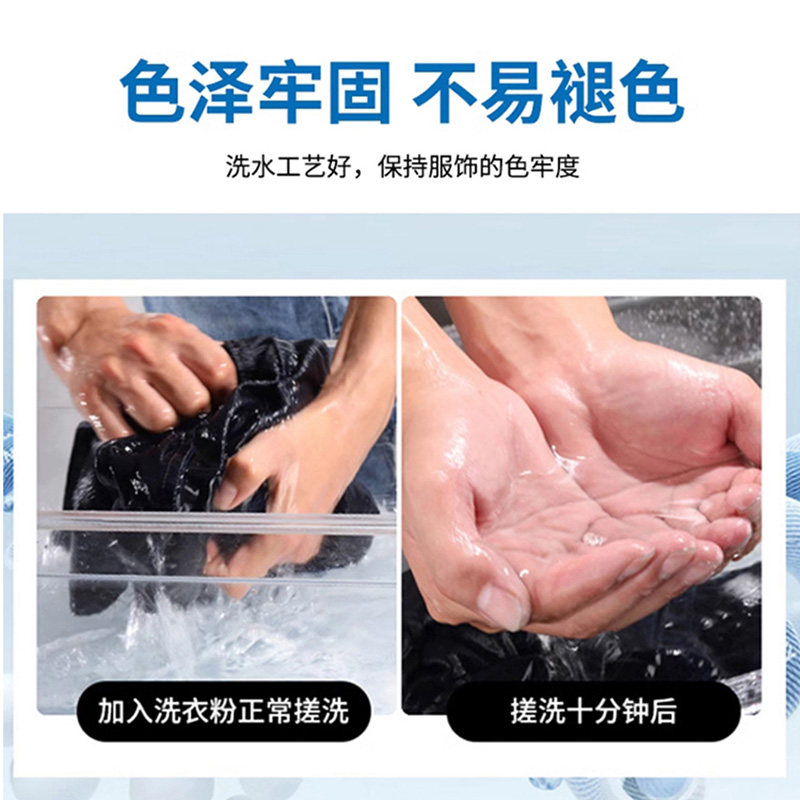 色泽牢固 不易褪色

洗水工艺好，保持服饰的色牢度

加入洗衣粉正常搓洗

搓洗十分钟后