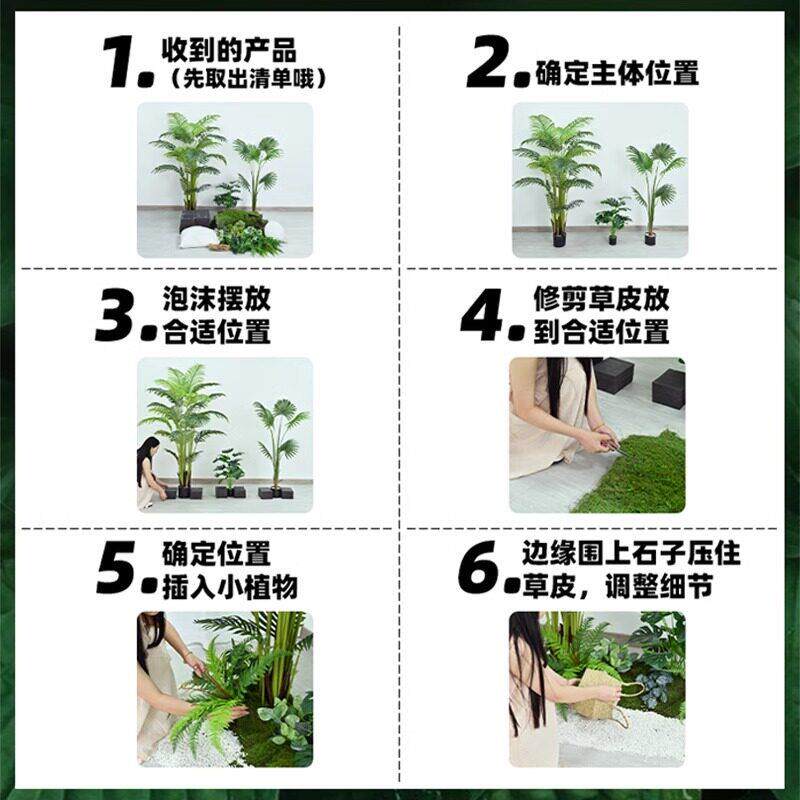 1. 收到的产品
（先取出清单哦）

2. 确定主体位置

3. 泡沫摆放
合适位置

4. 修剪草皮放
到合适位置

5. 确定位置
插入小植物

6. 边缘围上石子压住
草皮，调整细节