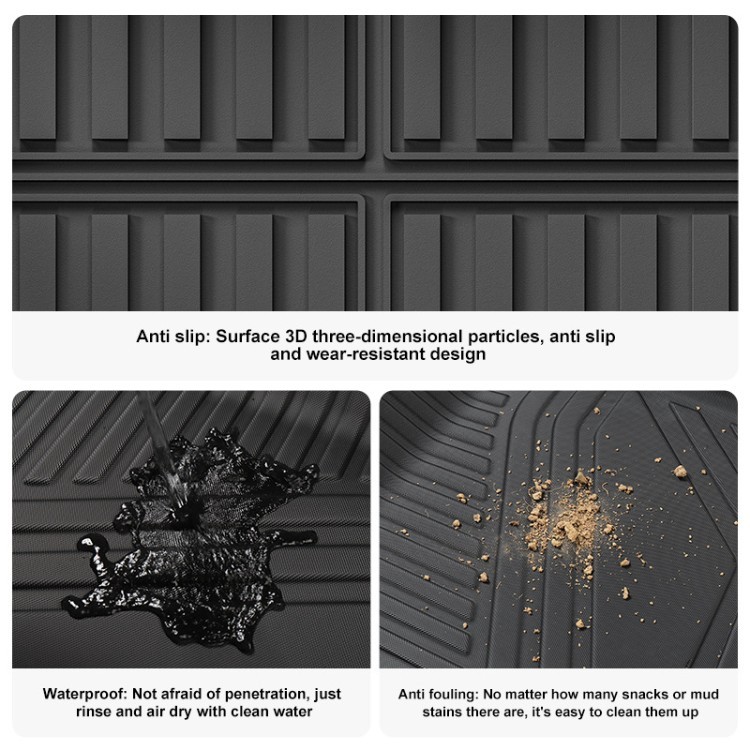 Anti slip: Surface 3D three-dimensional particles, anti slip and wear-resistant design

Waterproof: Not afraid of penetration, just rinse and air dry with clean water

Anti fouling: No matter how many snacks or mud stains there are, it's easy to clean them up