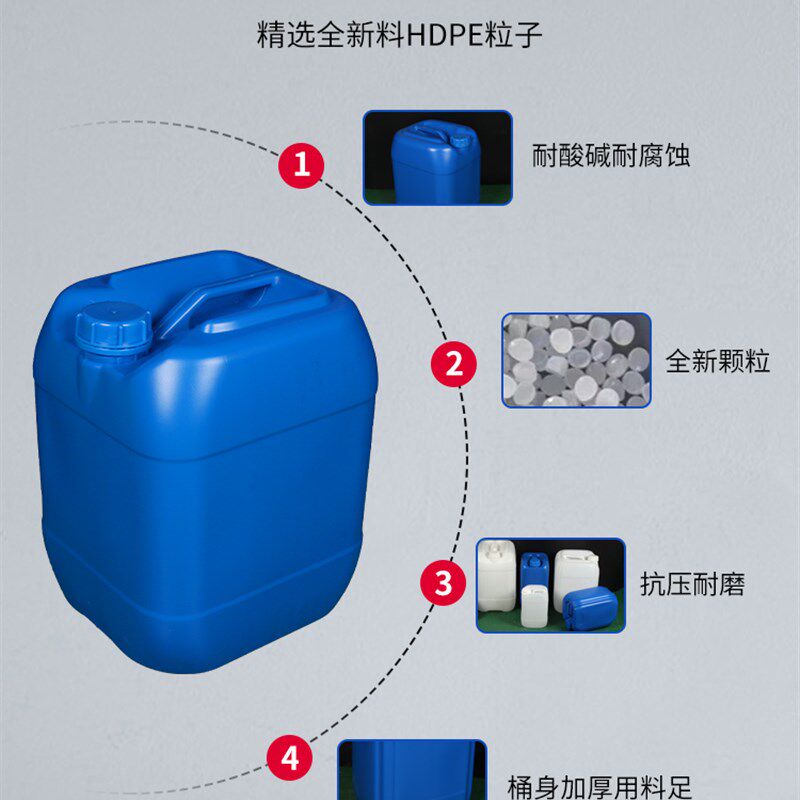 精选全新料HDPE粒子

1

耐酸碱耐腐蚀

2

全新颗粒

3

抗压耐磨

4

桶身加厚用料足