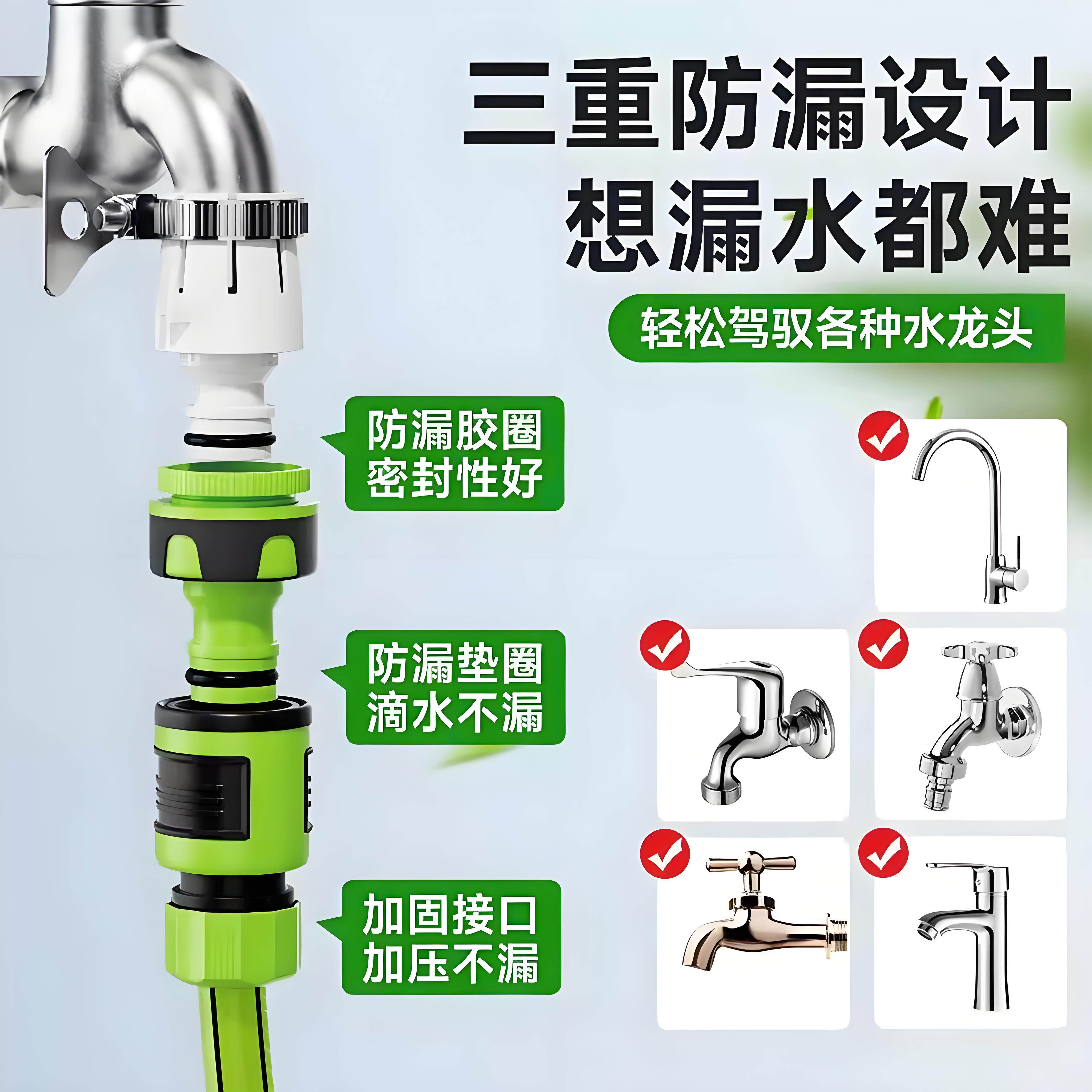 三重防漏设计
想漏水都难

轻松驾驭各种水龙头

防漏胶圈
密封性好

防漏垫圈
滴水不漏

加固接口
加压不漏