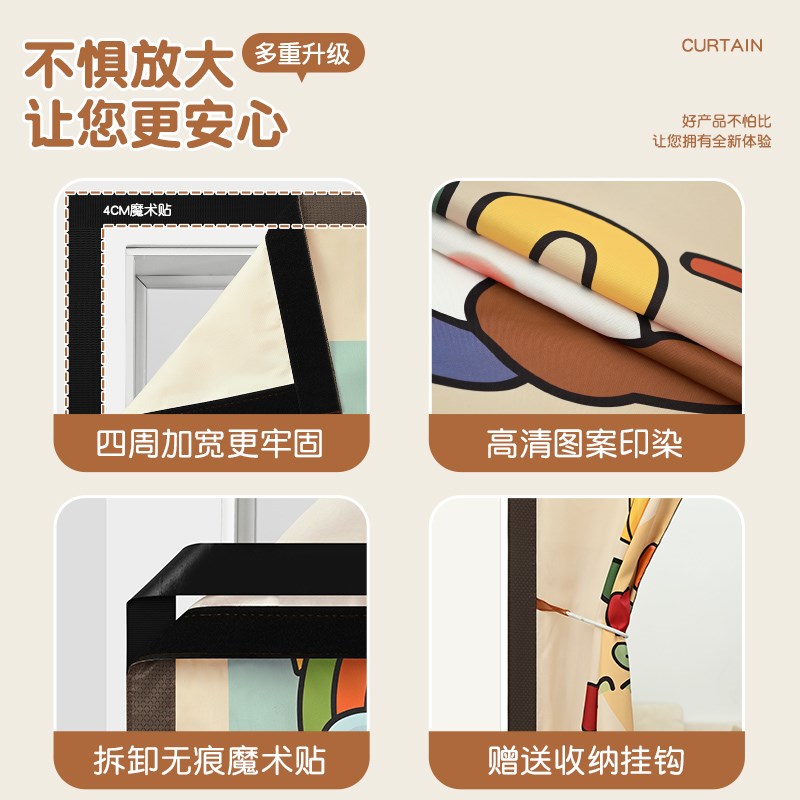 不惧放大
让您更安心

多重升级

CURTAIN

好产品不怕比
让您拥有全新体验

4CM魔术贴

四周加宽更牢固

高清图案印染

拆卸无痕魔术贴

赠送收纳挂钩