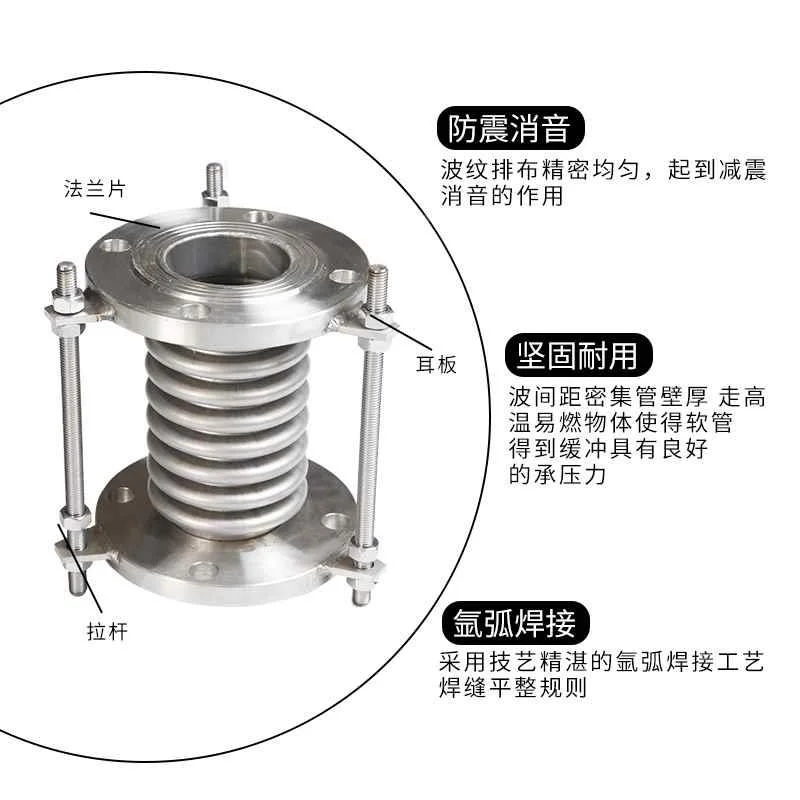 法兰片

耳板

拉杆

防震消音

波纹排布精密均匀，起到减震消音的作用

坚固耐用

波间距密集管壁厚 走高温易燃物体使得软管得到缓冲具有良好的承压力

氩弧焊接

采用技艺精湛的氩弧焊接工艺焊缝平整规则