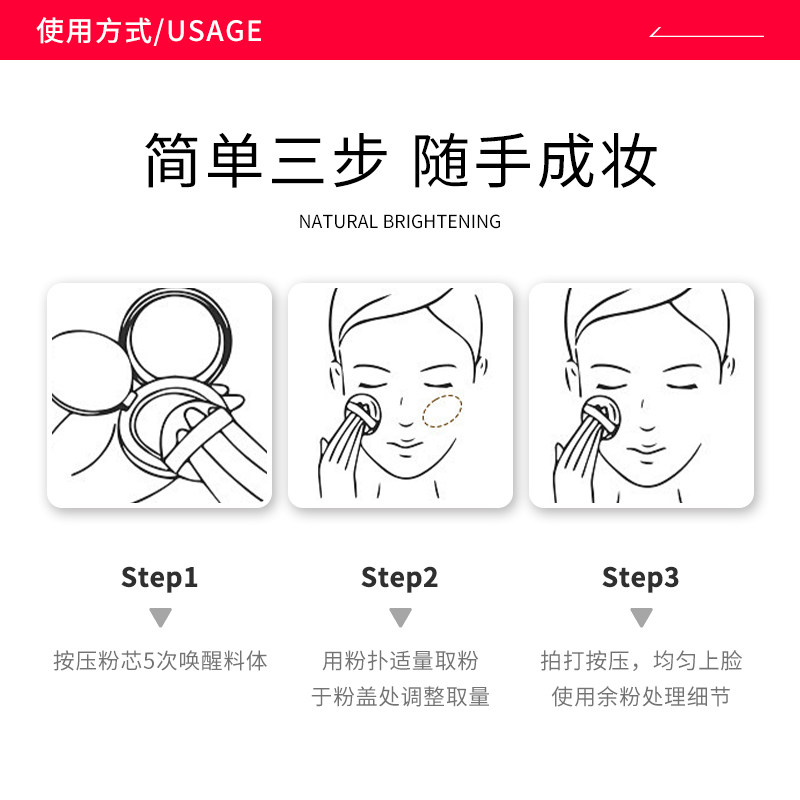 使用方式/USAGE

简单三步 随手成妆

NATURAL BRIGHTENING

Step1

按压粉芯5次唤醒料体

Step2

用粉扑适量取粉
于粉盖处调整取量

Step3

拍打按压，均匀上脸
使用余粉处理细节