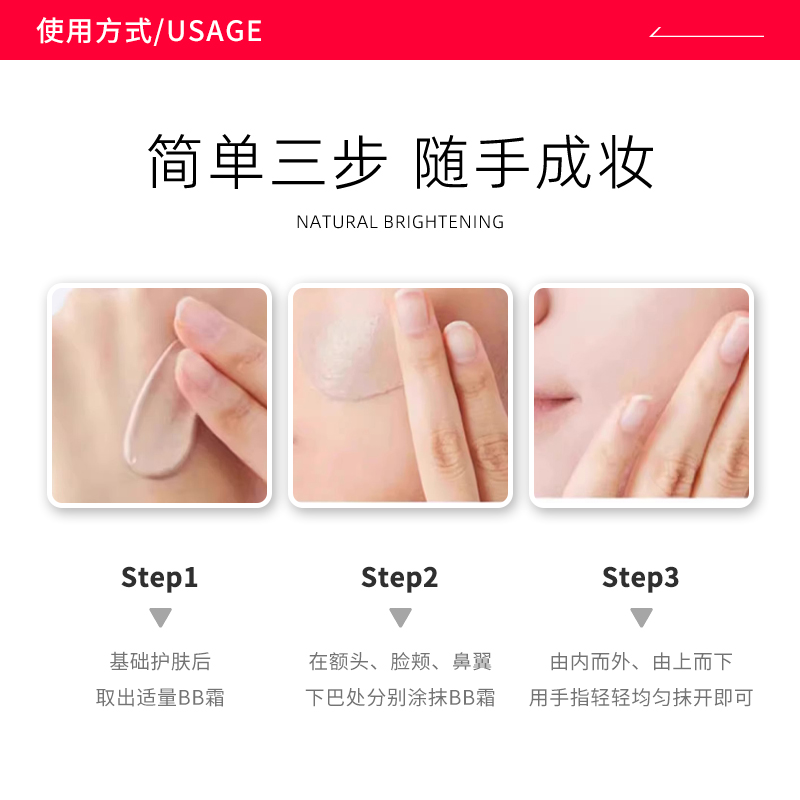 使用方式/USAGE

简单三步 随手成妆

NATURAL BRIGHTENING

Step1

基础护肤后
取出适量BB霜

Step2

在额头、脸颊、鼻翼
下巴处分别涂抹BB霜

Step3

由内而外、由上而下
用手指轻轻均匀抹开即可