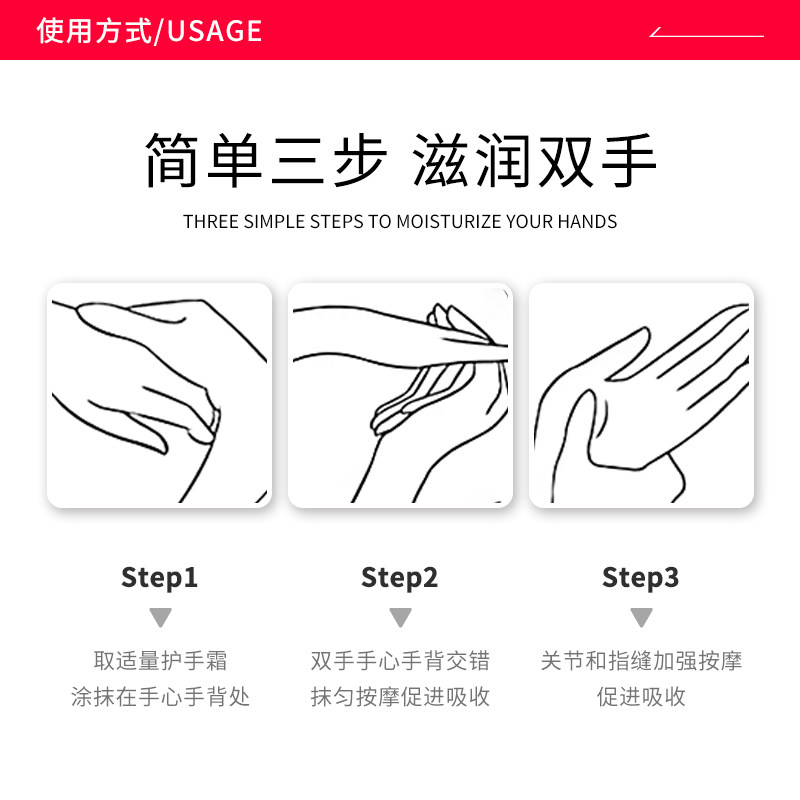 使用方式/USAGE

简单三步 滋润双手

THREE SIMPLE STEPS TO MOISTURIZE YOUR HANDS

Step1

取适量护手霜
涂抹在手心手背处

Step2

双手手心手背交错
抹匀按摩促进吸收

Step3

关节和指缝加强按摩
促进吸收