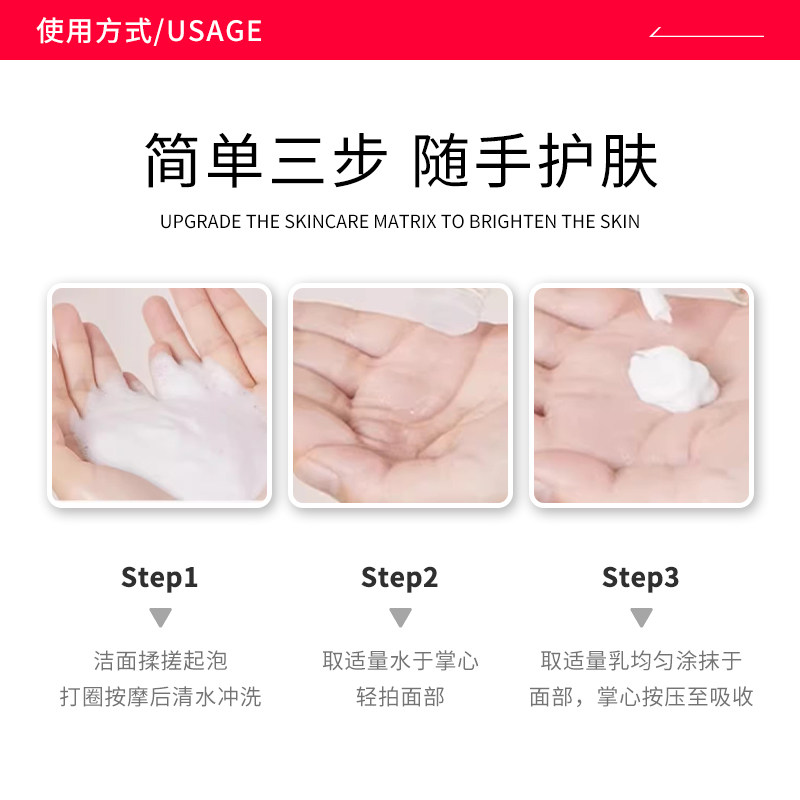 使用方式/USAGE

简单三步 随手护肤

UPGRADE THE SKINCARE MATRIX TO BRIGHTEN THE SKIN

Step1

洁面揉搓起泡
打圈按摩后清水冲洗

Step2

取适量水于掌心
轻拍面部

Step3

取适量乳均匀涂抹于
面部，掌心按压至吸收