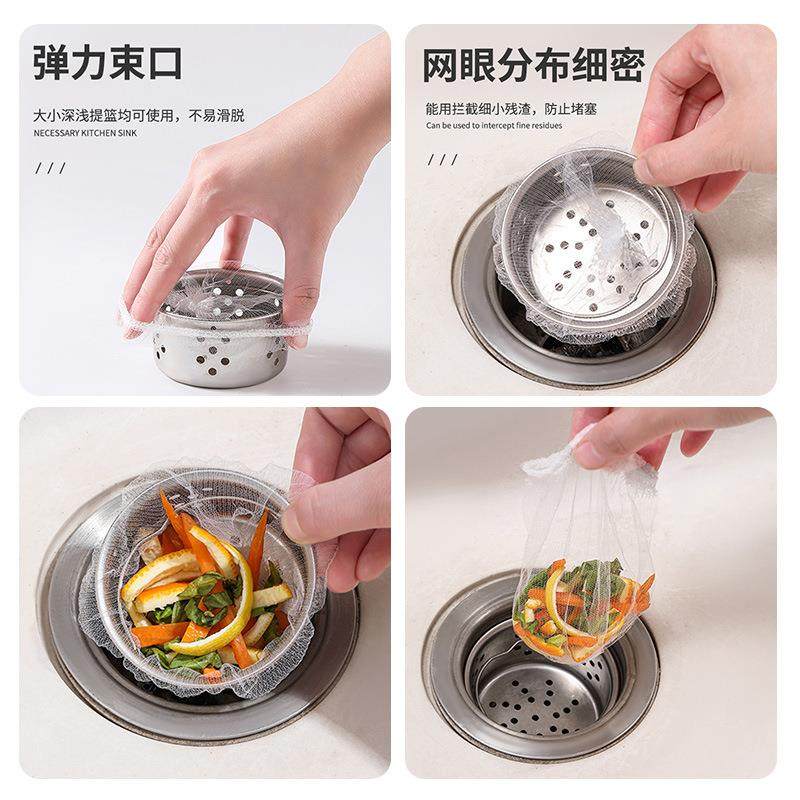 弹力束口

大小深浅提篮均可使用，不易滑脱

NECESSARY KITCHEN SINK

/ / /

网眼分布细密

能用拦截细小残渣，防止堵塞

Can be used to intercept fine residues

/ / /