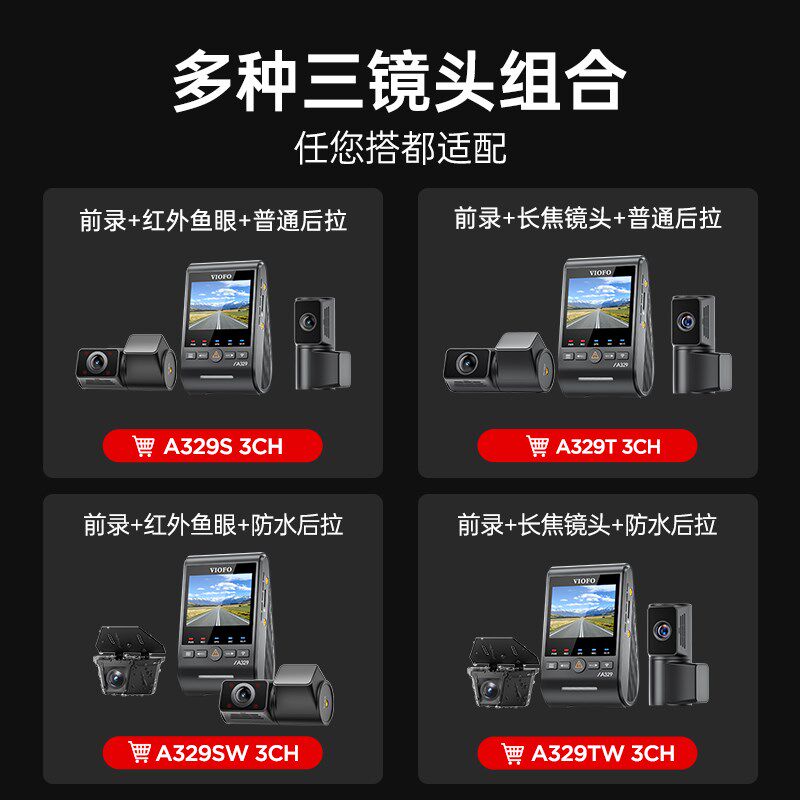 多种三镜头组合
任您搭都适配

前录+红外鱼眼+普通后拉

VIOFO

A329

A329S 3CH

前录+长焦镜头+普通后拉

VIOFO

A329

A329T 3CH

前录+红外鱼眼+防水后拉

VIOFO

A329

A329SW 3CH

前录+长焦镜头+防水后拉

VIOFO

A329

A329TW 3CH