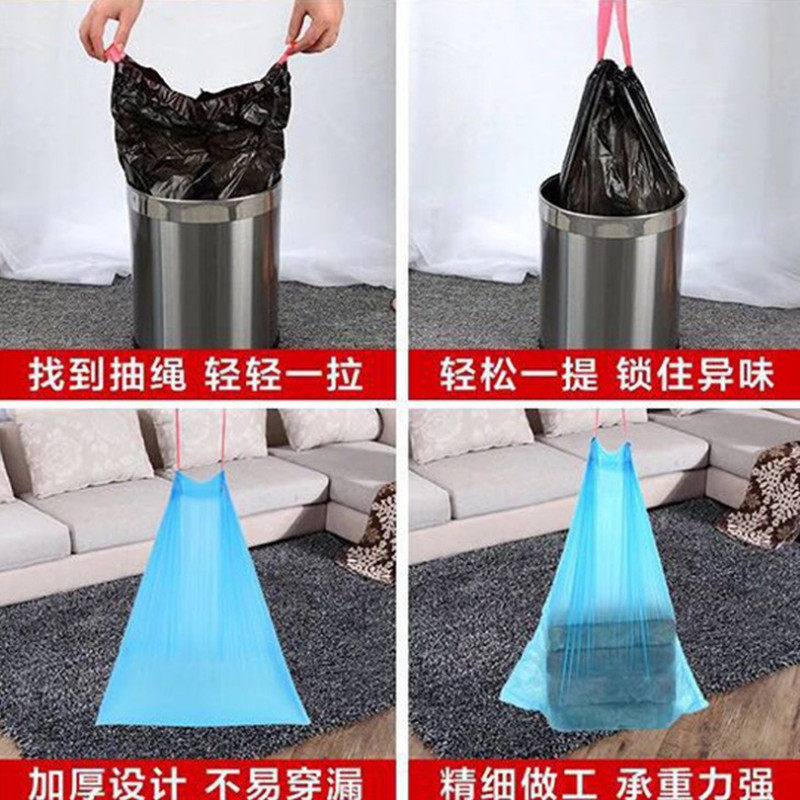 找到抽绳 轻轻一拉

轻松一提 锁住异味

加厚设计 不易穿漏

精细做工 承重力强