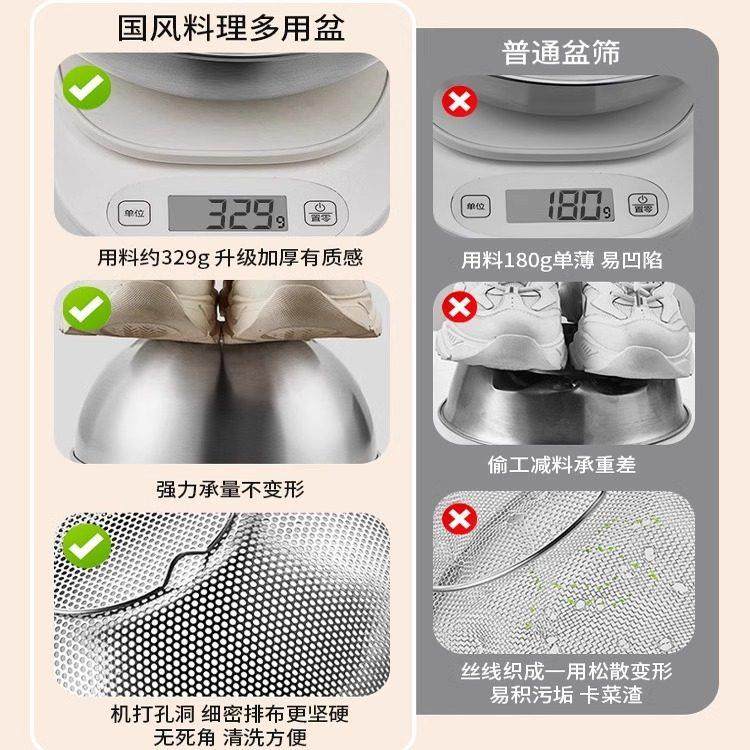 国风料理多用盆

单位
329g
置零

用料约329g 升级加厚有质感

强力承量不变形

机打孔洞 细密排布更坚硬
无死角 清洗方便

普通盆筛

单位
180g
置零

用料180g单薄 易凹陷

偷工减料承重差

丝线织成一用松散变形
易积污垢 卡菜渣