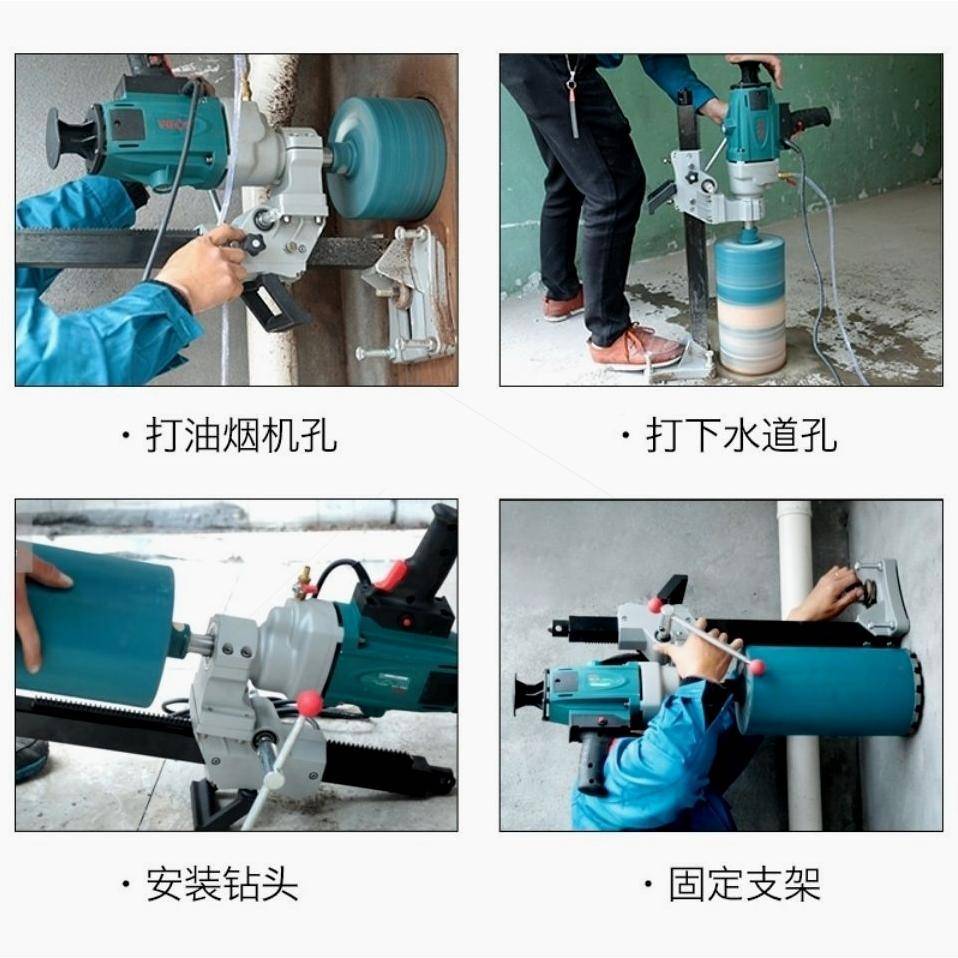 · 打油烟机孔

· 打下水道孔

· 安装钻头

· 固定支架