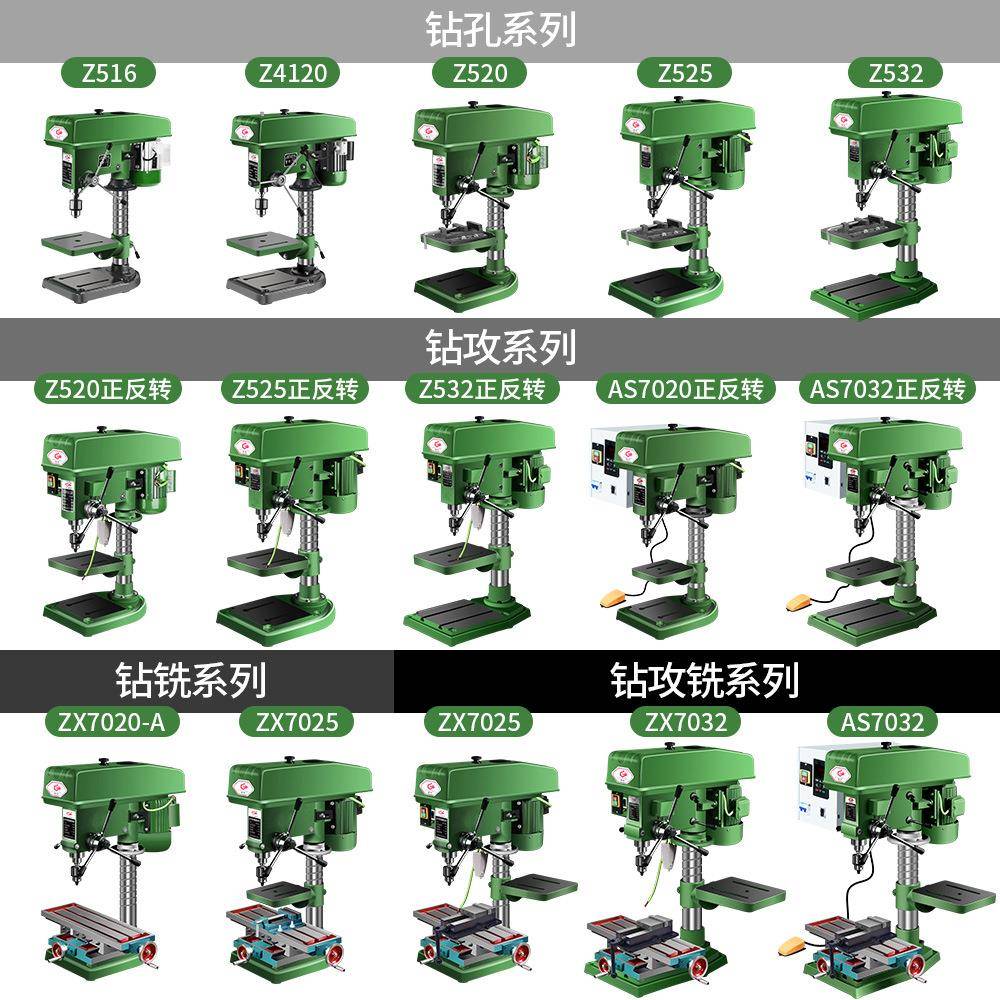 钻孔系列

Z516

Z4120

Z520

Z525

Z532

钻攻系列

Z520正反转

Z525正反转

Z532正反转

AS7020正反转

AS7032正反转

钻铣系列

ZX7020-A

ZX7025

钻攻铣系列

ZX7025

ZX7032

AS7032