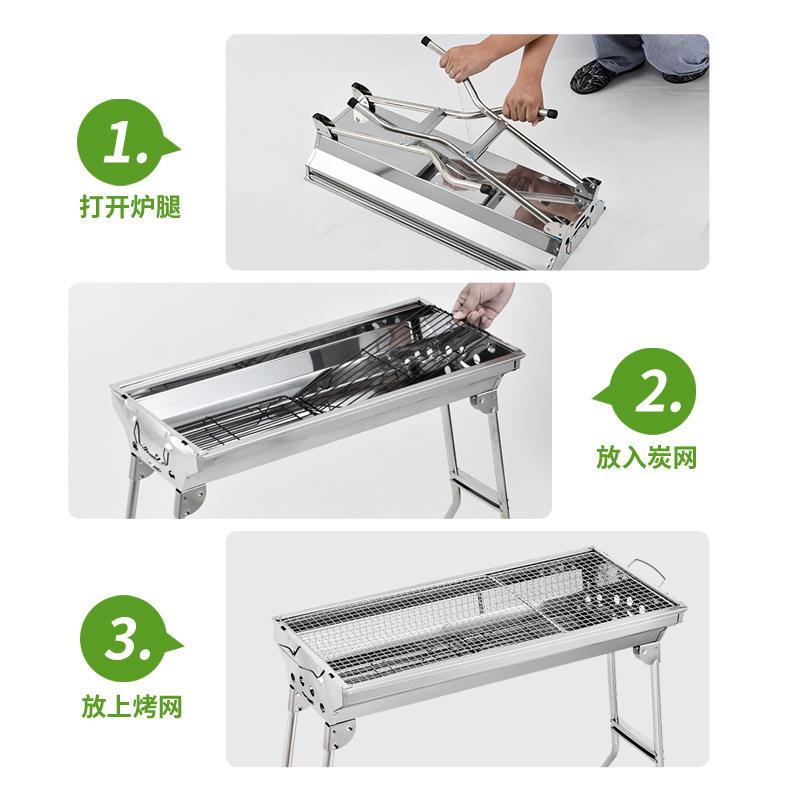 1.
打开炉腿

2.
放入炭网

3.
放上烤网