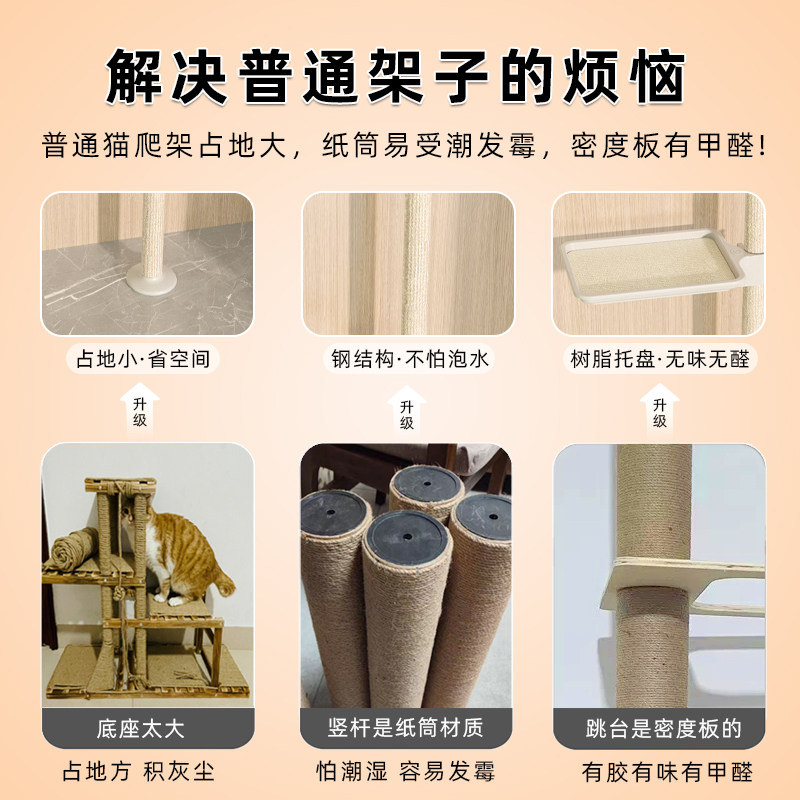 解决普通架子的烦恼

普通猫爬架占地大，纸筒易受潮发霉，密度板有甲醛！

占地小·省空间

钢结构·不怕泡水

树脂托盘·无味无醛

升级

升级

升级

底座太大

占地方 积灰尘

竖杆是纸筒材质

怕潮湿 容易发霉

跳台是密度板的

有胶有味有甲醛