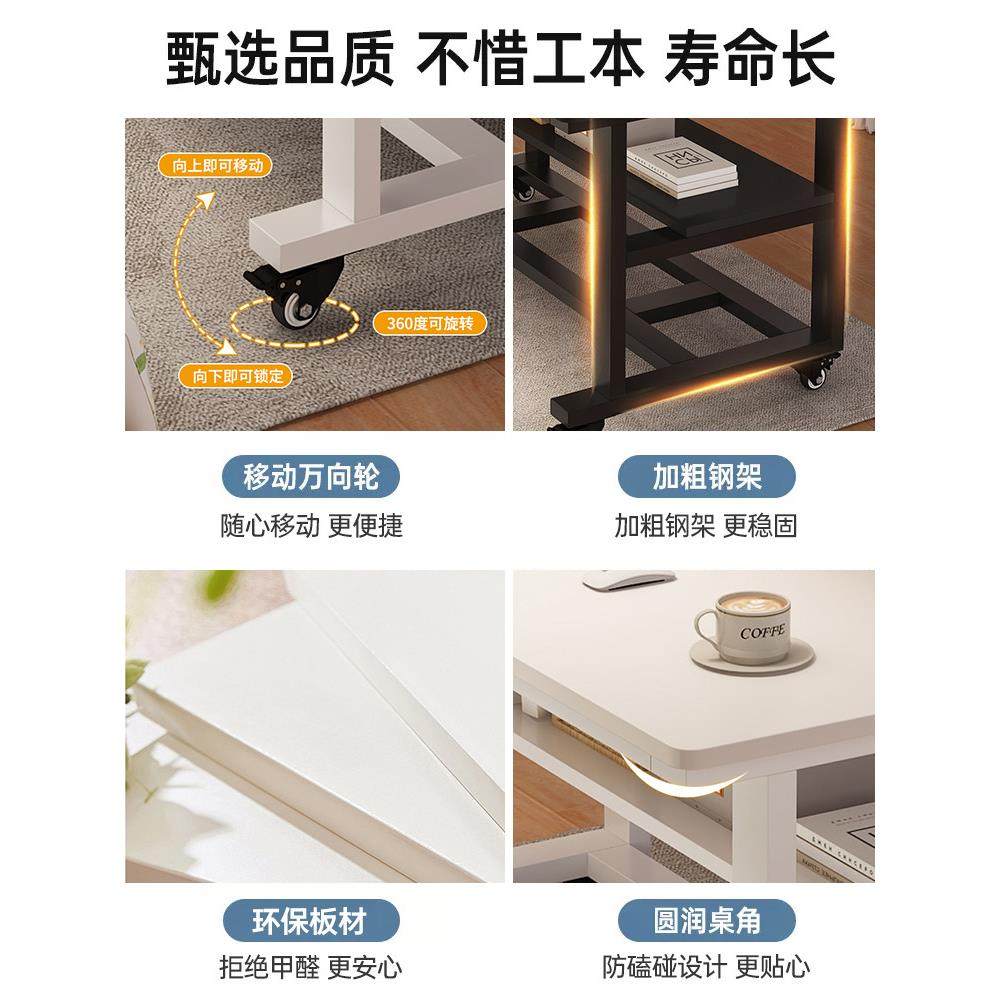 甄选品质 不惜工本 寿命长

向上即可移动

360度可旋转

向下即可锁定

移动万向轮

随心移动 更便捷

加粗钢架

加粗钢架 更稳固

COFFE

环保板材

拒绝甲醛 更安心

圆润桌角

防磕碰设计 更贴心