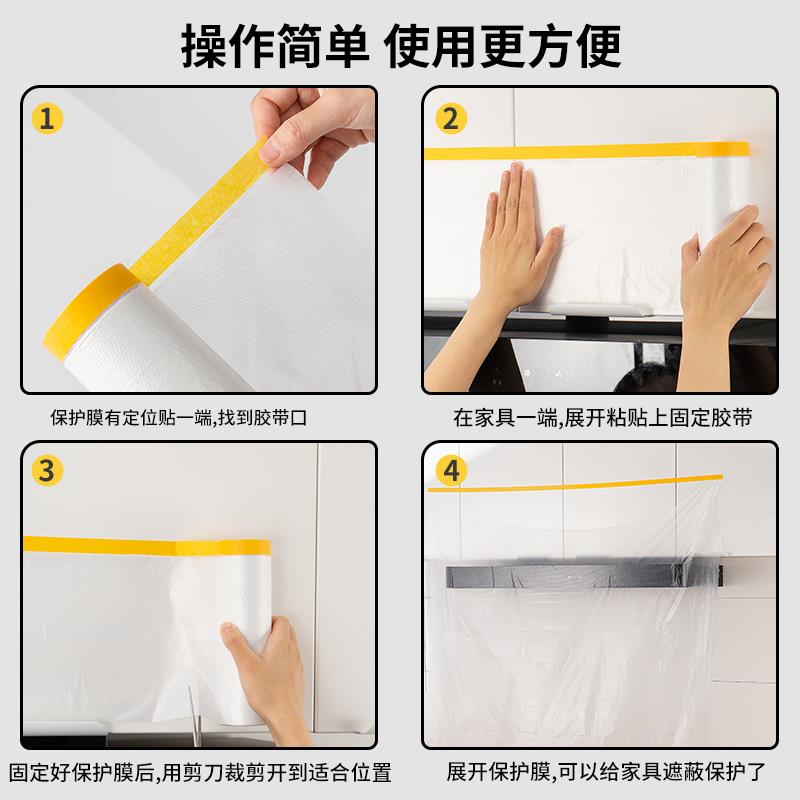 操作简单 使用更方便

1

保护膜有定位贴一端,找到胶带口

2

在家具一端,展开粘贴上固定胶带

3

固定好保护膜后,用剪刀裁剪开到适合位置

4

展开保护膜,可以给家具遮蔽保护了