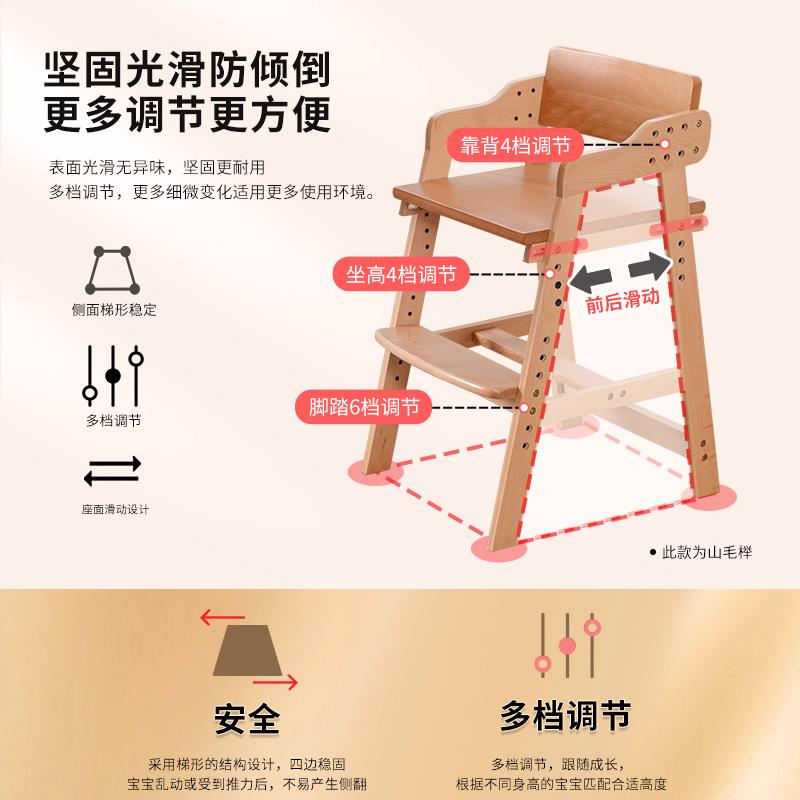 坚固光滑防倾倒
更多调节更方便

表面光滑无异味，坚固更耐用
多档调节，更多细微变化适用更多使用环境。

侧面梯形稳定

多档调节

座面滑动设计

靠背4档调节

坐高4档调节

前后滑动

脚踏6档调节

● 此款为山毛榉

安全

采用梯形的结构设计，四边稳固
宝宝乱动或受到推力后，不易产生侧翻

多档调节

多档调节，跟随成长，
根据不同身高的宝宝匹配合适高度