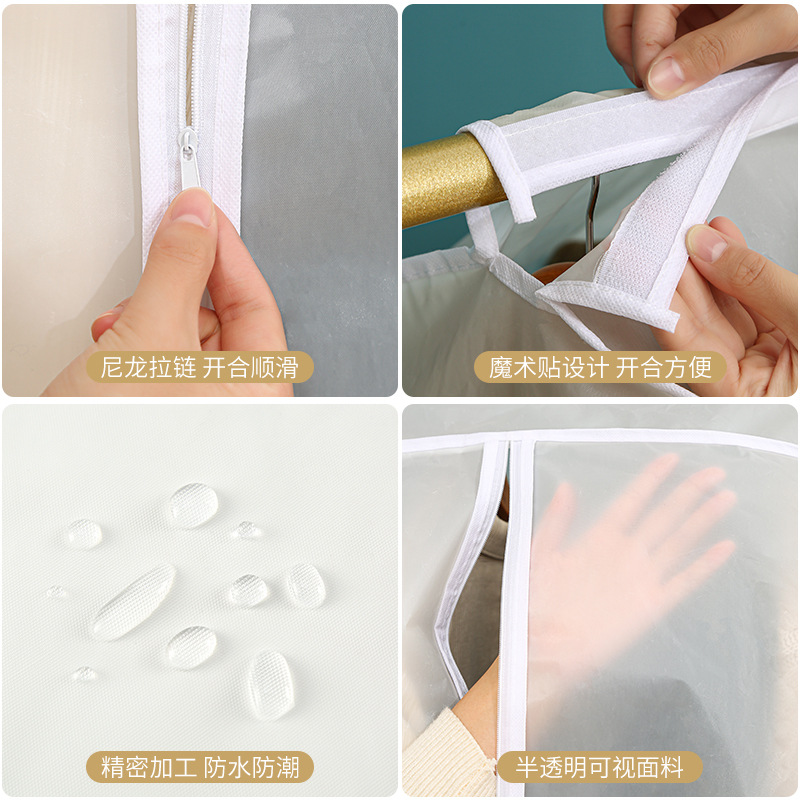 尼龙拉链 开合顺滑

魔术贴设计 开合方便

精密加工 防水防潮

半透明可视面料