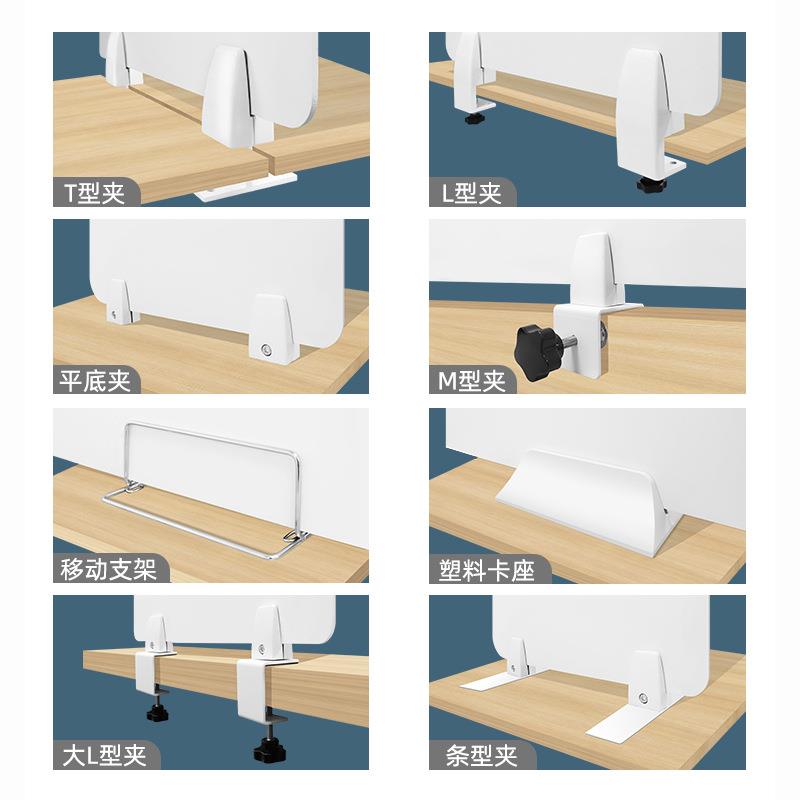 T型夹

L型夹

平底夹

M型夹

移动支架

塑料卡座

大L型夹

条型夹