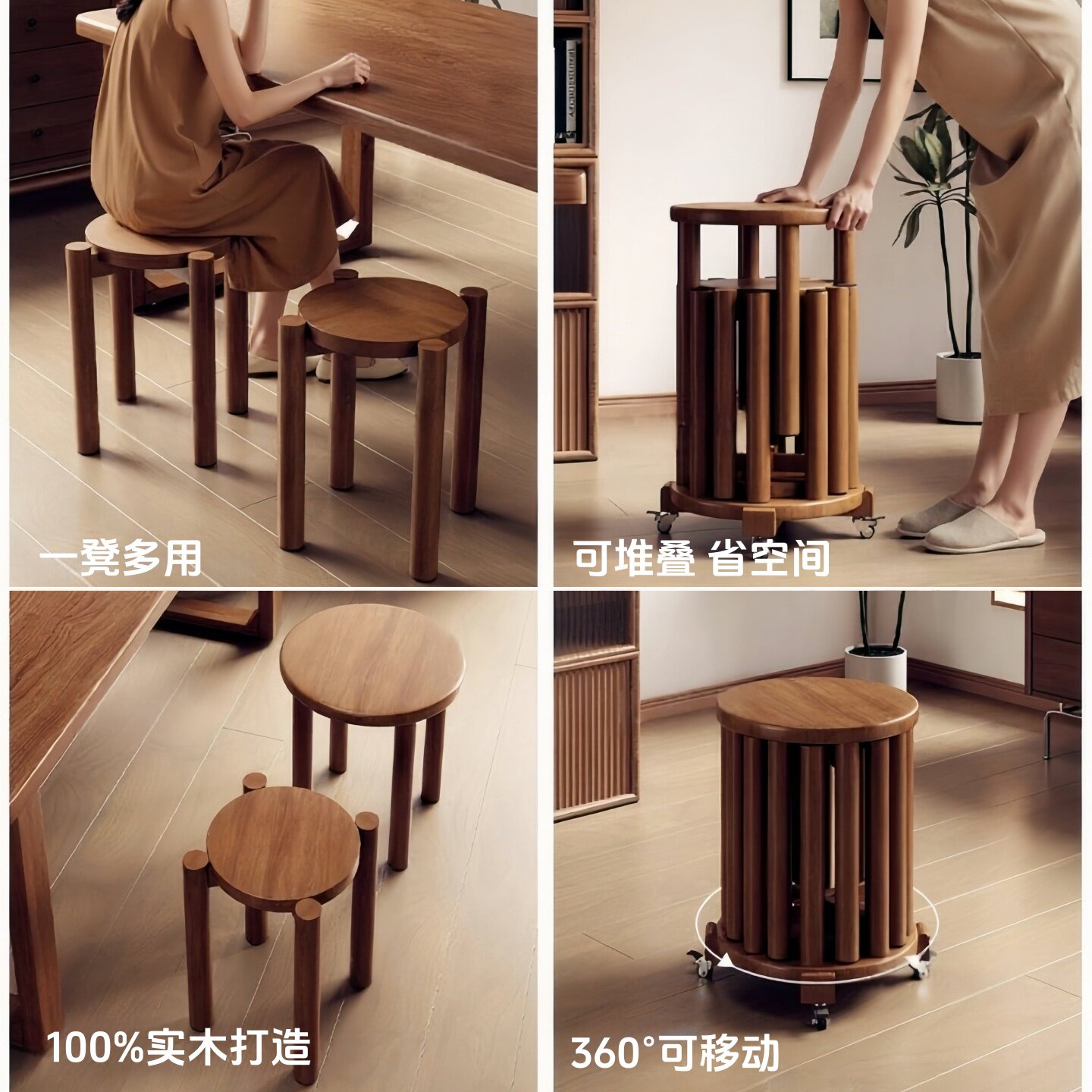 一凳多用

可堆叠 省空间

100%实木打造

360°可移动