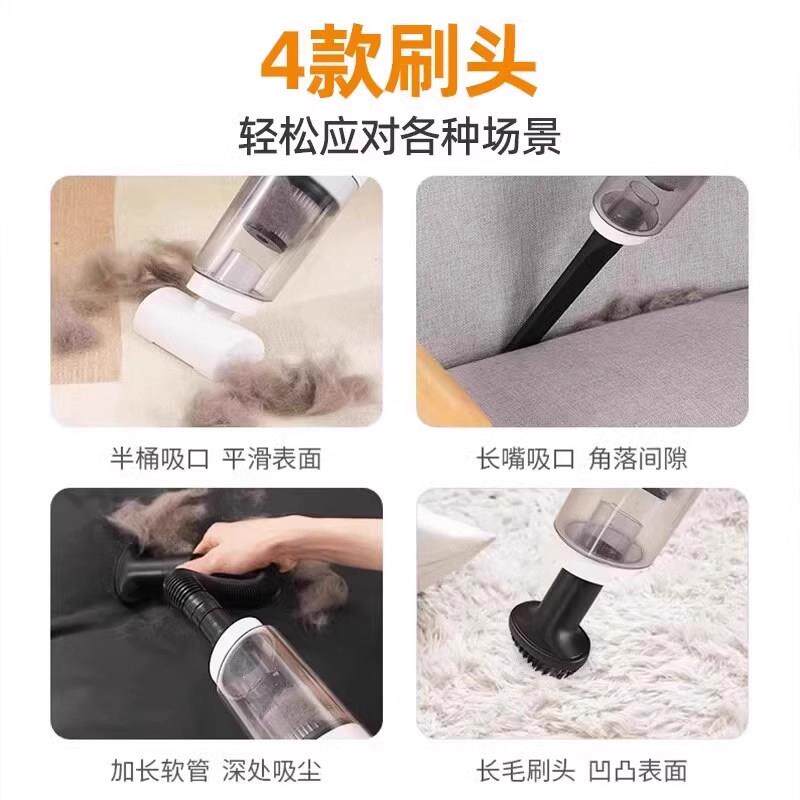 4款刷头
轻松应对各种场景

半桶吸口 平滑表面

长嘴吸口 角落间隙

加长软管 深处吸尘

长毛刷头 凹凸表面