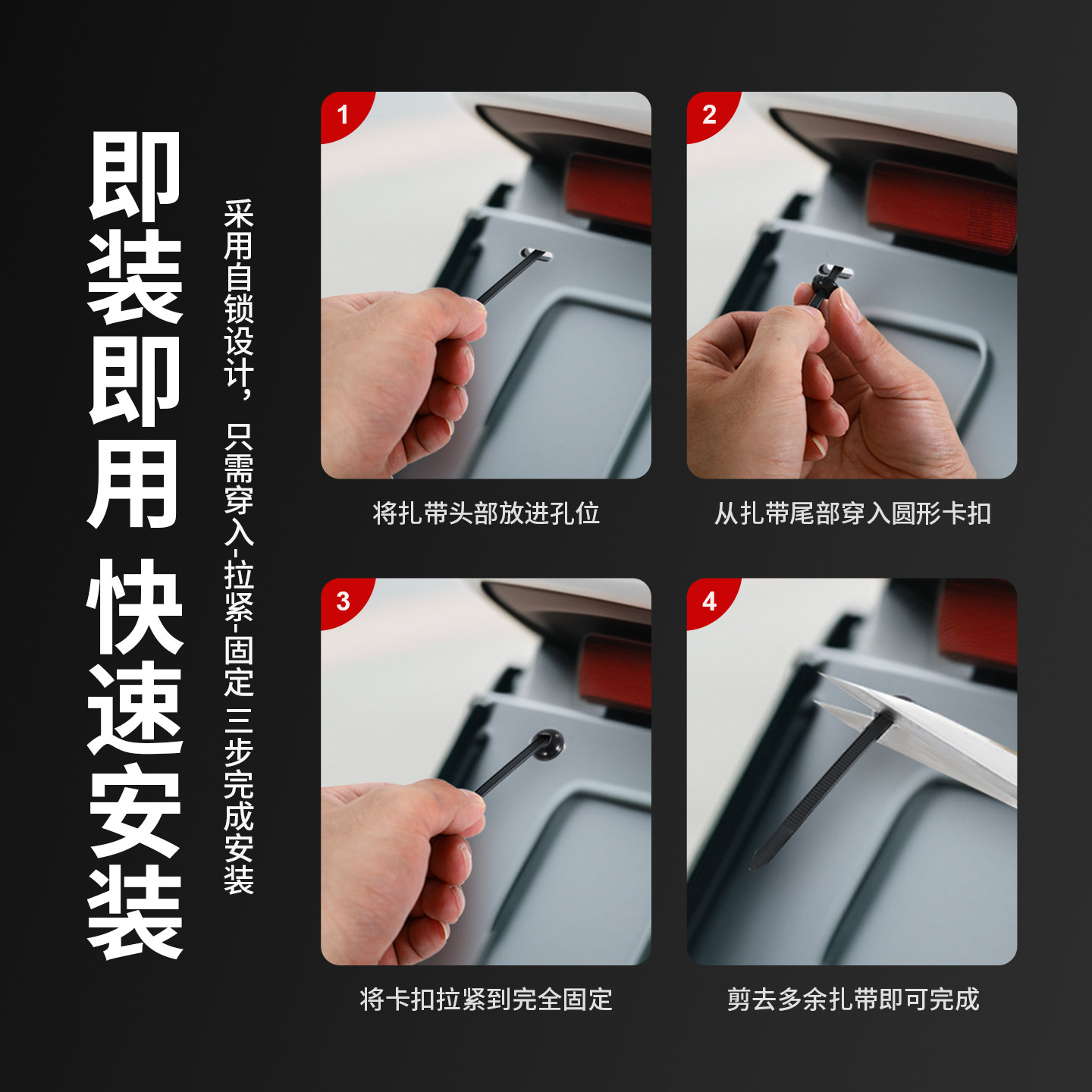 即装即用 快速安装

采用自锁设计，只需穿入-拉紧-固定 三步完成安装

1

将扎带头部放进孔位

2

从扎带尾部穿入圆形卡扣

3

将卡扣拉紧到完全固定

4

剪去多余扎带即可完成