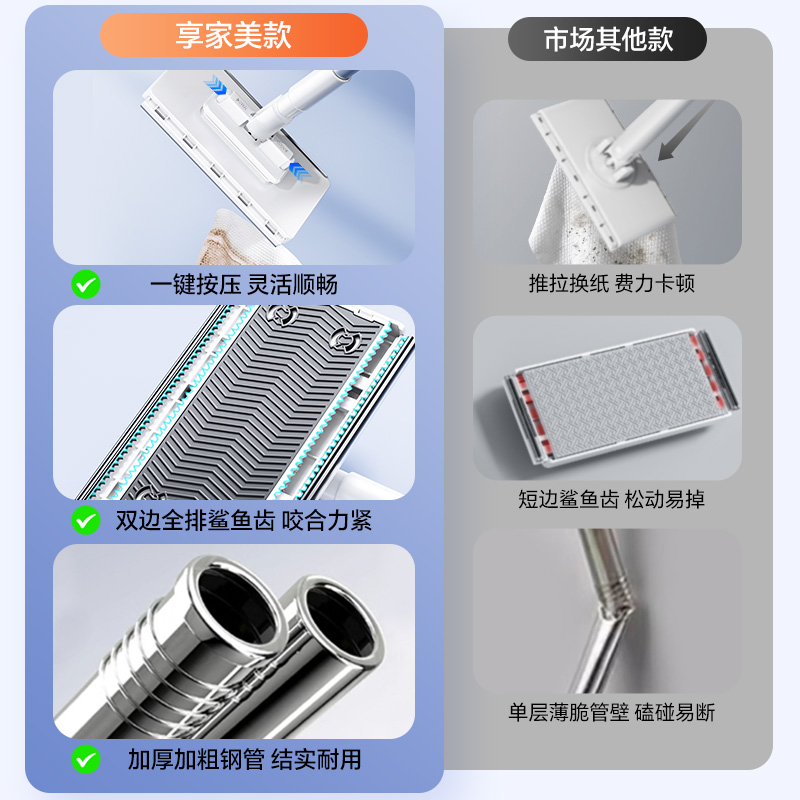 享家美款

一键按压 灵活顺畅

双边全排鲨鱼齿 咬合力紧

加厚加粗钢管 结实耐用

市场其他款

推拉换纸 费力卡顿

短边鲨鱼齿 松动易掉

单层薄脆管壁 磕碰易断