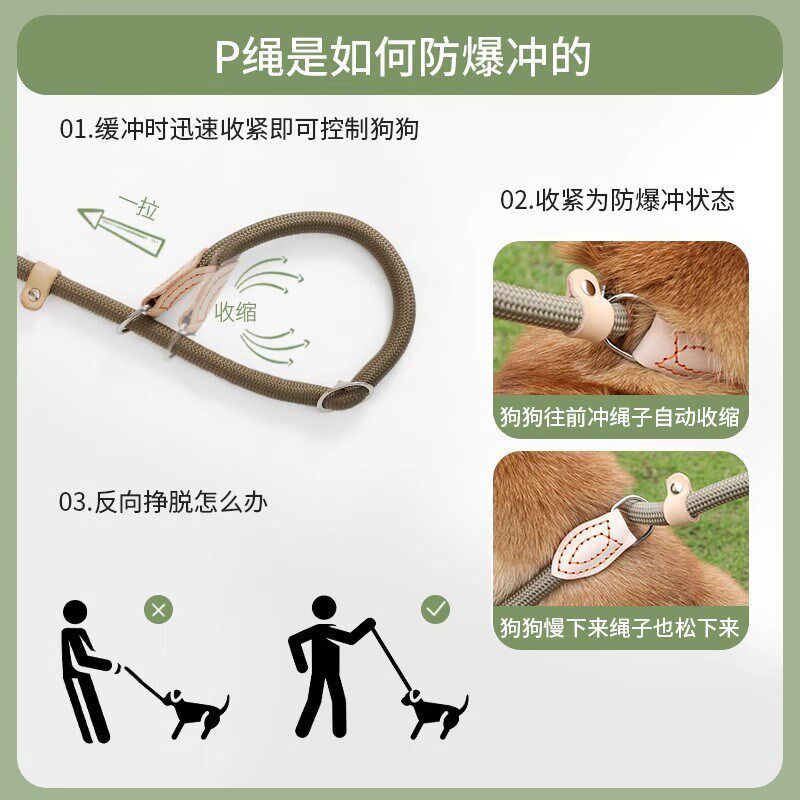 P绳是如何防爆冲的

01.缓冲时迅速收紧即可控制狗狗

一拉

收缩

02.收紧为防爆冲状态

狗狗往前冲绳子自动收缩

狗狗慢下来绳子也松下来

03.反向挣脱怎么办